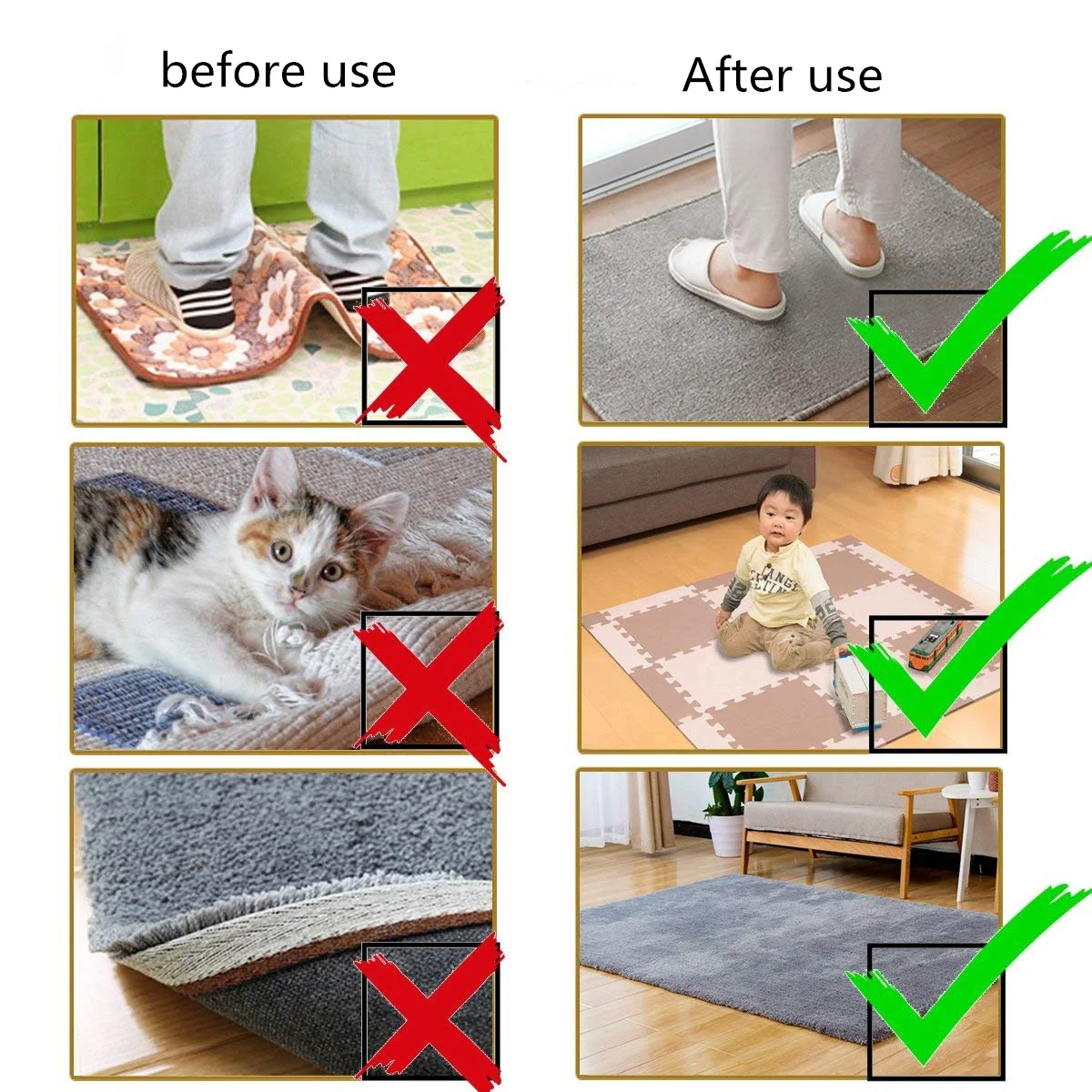 before use

After use