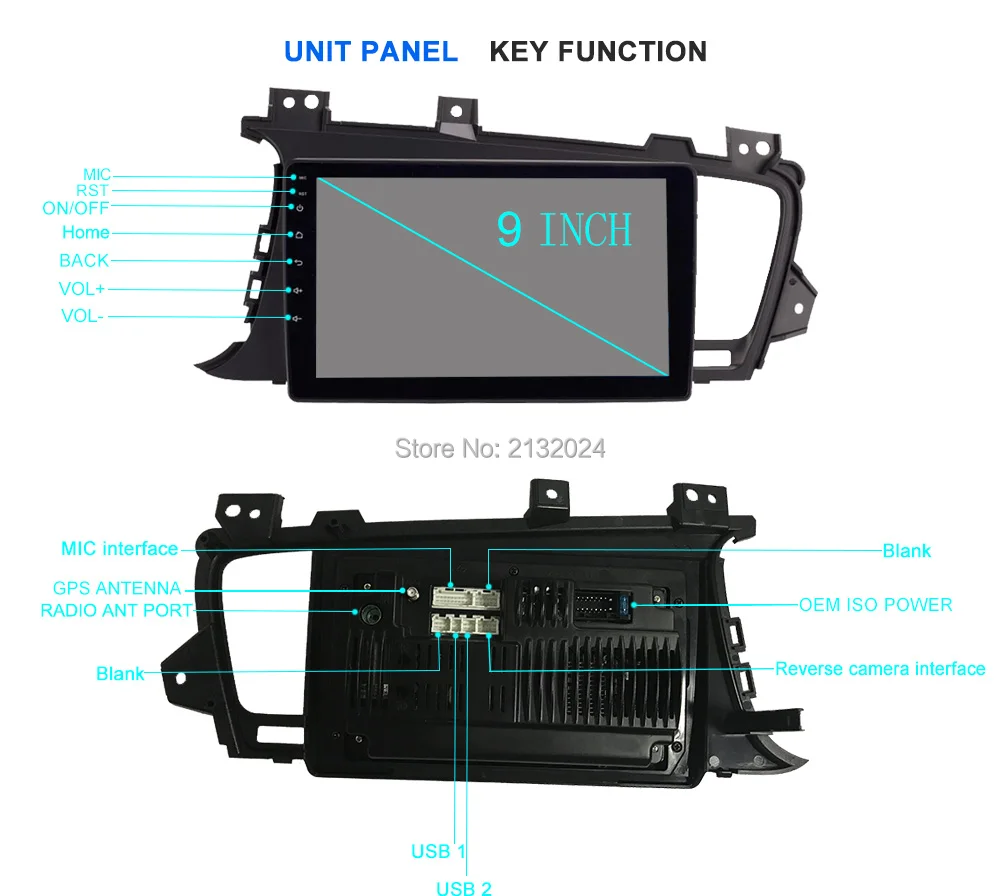 UNIT PANEL KEY FUNCTION

MIC
RST
ON/OFF
Home
BACK
VOL+
VOL-

9 INCH

Store No: 2132024

MIC interface
GPS ANTENNA
RADIO ANT PORT
Blank
Blank
OEM ISO POWER
Reverse camera interface
USB 1
USB 2