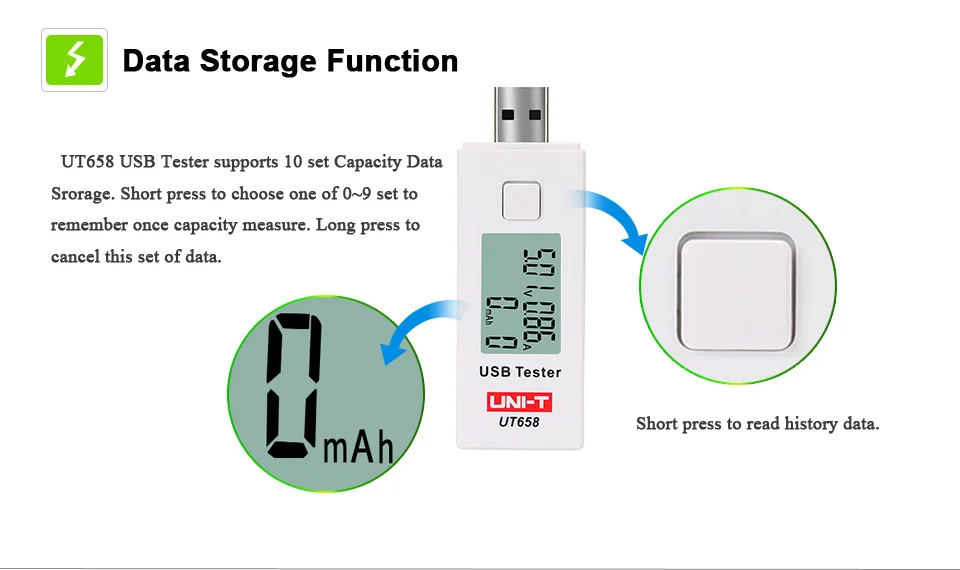 Data Storage Function

UT658 USB Tester supports 10 set Capacity Data Srorage. Short press to choose one of 0~9 set to remember once capacity measure. Long press to cancel this set of data.

5.01 V
0.86 A
0 mAh
0

USB Tester
UNI-T
UT658

0 mAh

Short press to read history data.