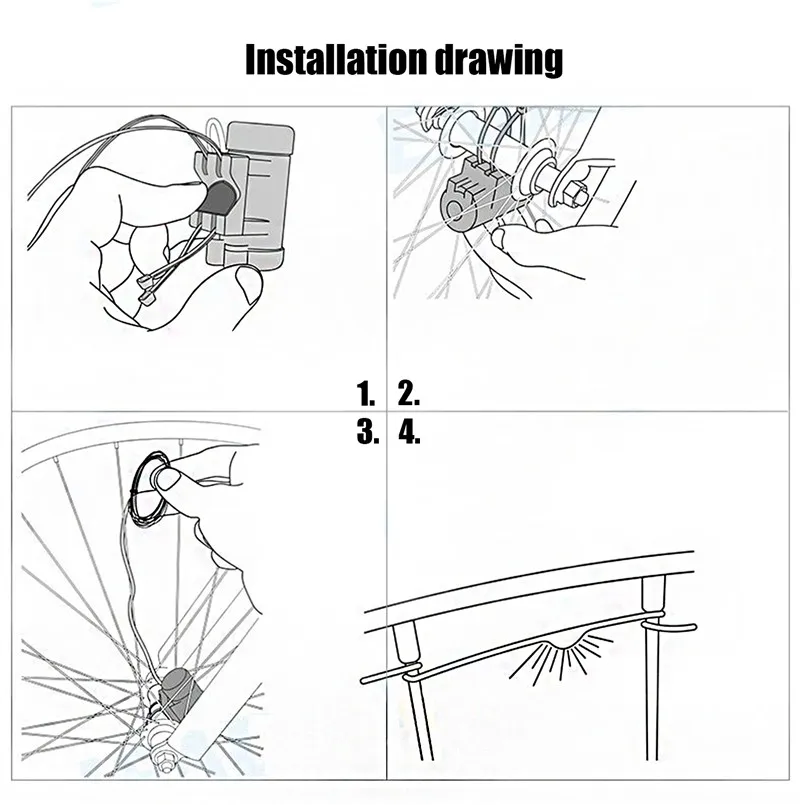 Installation drawing

1. 2.

3. 4.