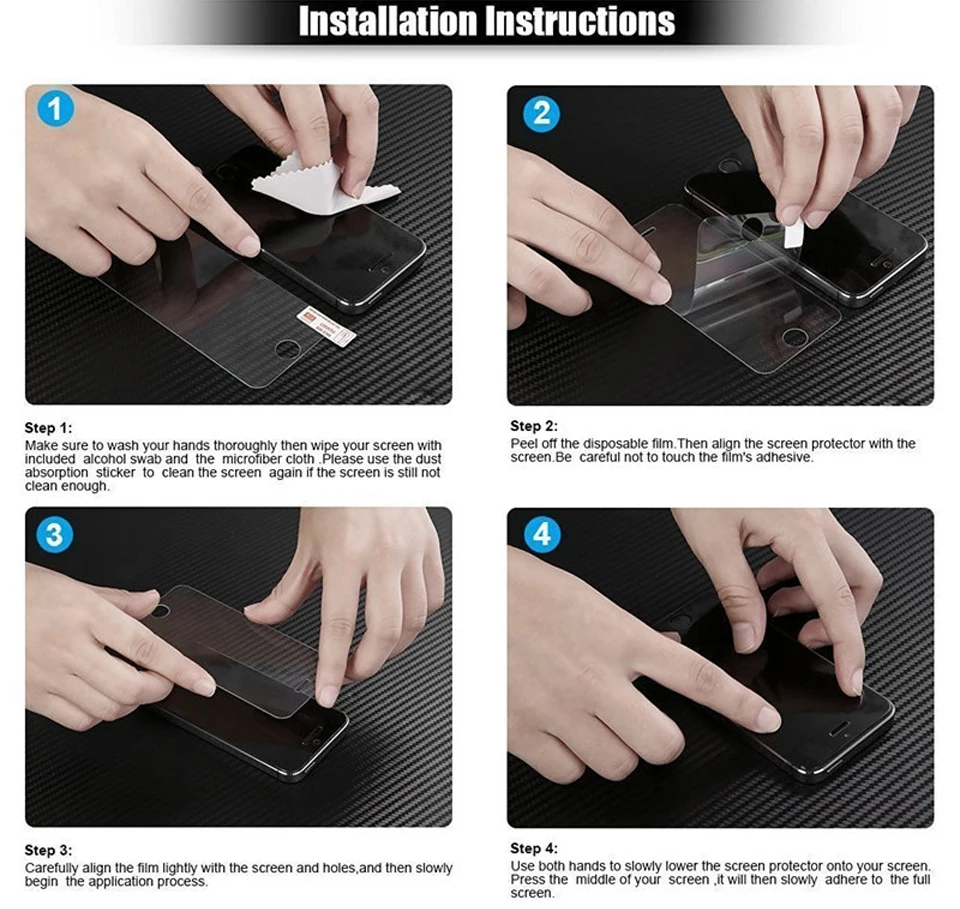 Installation Instructions

1

Step 1:
Make sure to wash your hands thoroughly then wipe your screen with included alcohol swab and the microfiber cloth .Please use the dust absorption sticker to clean the screen again if the screen is still not clean enough.

2

Step 2:
Peel off the disposable film.Then align the screen protector with the screen.Be careful not to touch the film's adhesive.

3

Step 3:
Carefully align the film lightly with the screen and holes,and then slowly begin the application process.

4

Step 4:
Use both hands to slowly lower the screen protector onto your screen. Press the middle of your screen ,it will then slowly adhere to the full screen.