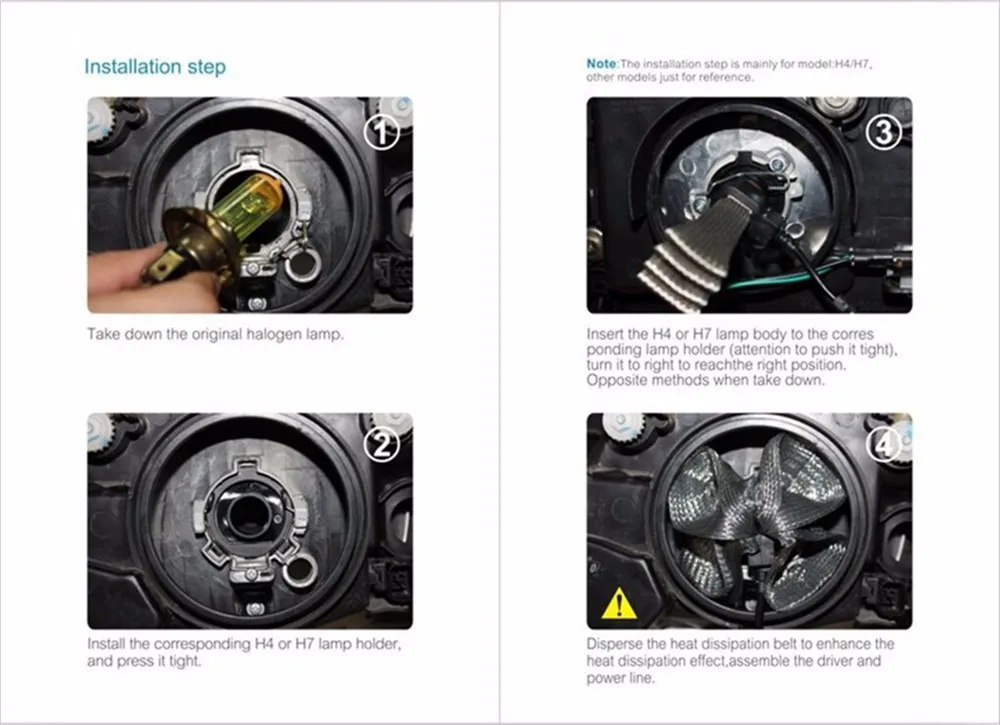 Installation step

1

Take down the original halogen lamp.

2

Install the corresponding H4 or H7 lamp holder, and press it tight.

Note:The installation step is mainly for model:H4/H7, other models just for reference.

3

Insert the H4 or H7 lamp body to the corres ponding lamp holder (attention to push it tight), turn it to right to reachthe right position. Opposite methods when take down.

4

Disperse the heat dissipation belt to enhance the heat dissipation effect,assemble the driver and power line.