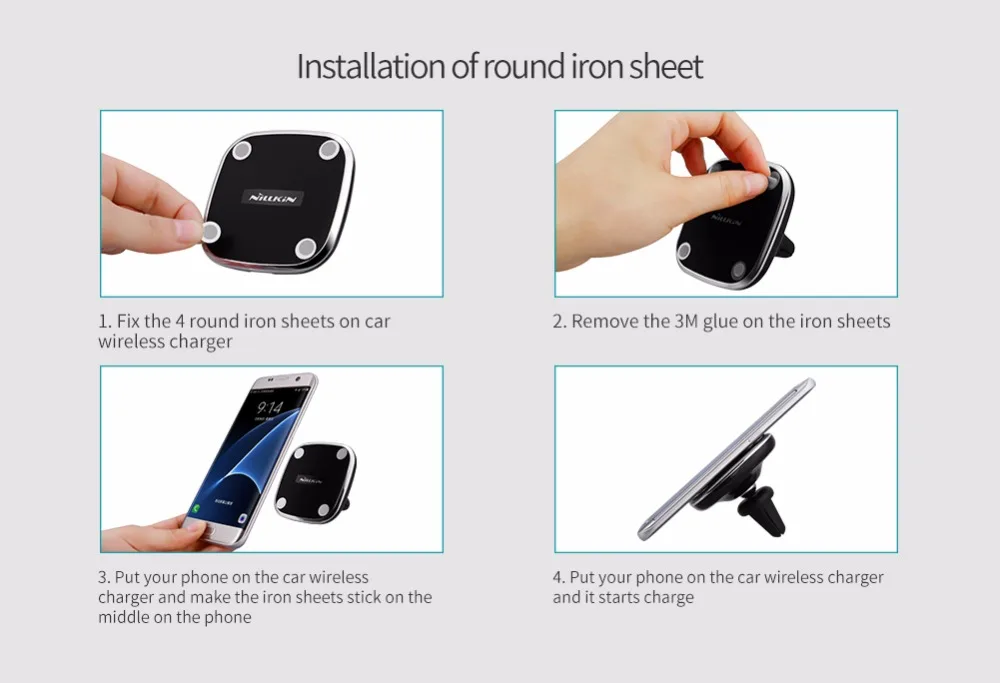 Installation of round iron sheet

NILLKIN

1. Fix the 4 round iron sheets on car wireless charger

NILLKIN

2. Remove the 3M glue on the iron sheets

9:14

NILLKIN

3. Put your phone on the car wireless charger and make the iron sheets stick on the middle on the phone

4. Put your phone on the car wireless charger and it starts charge