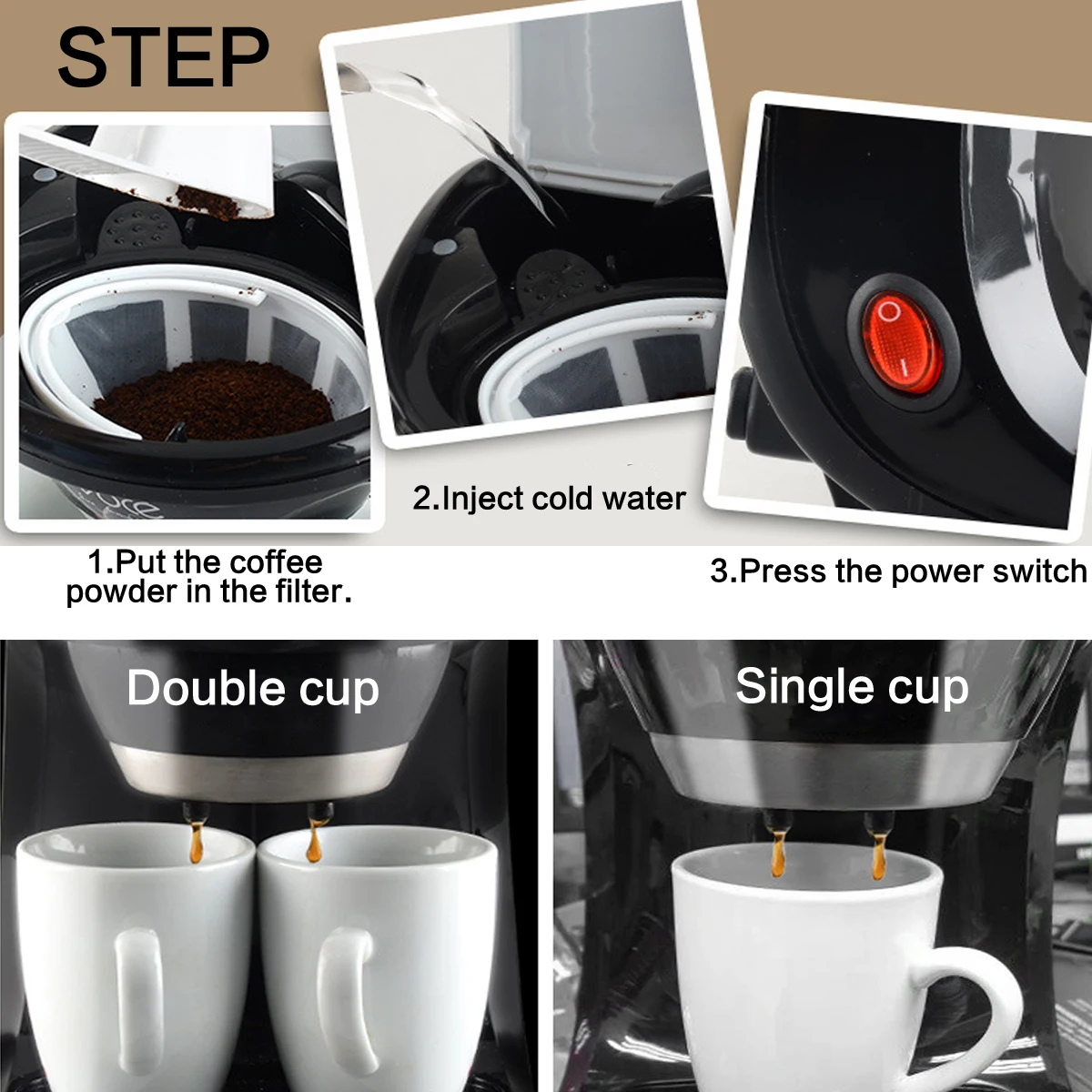 STEP

1.Put the coffee powder in the filter.

2.Inject cold water

3.Press the power switch

Double cup

Single cup