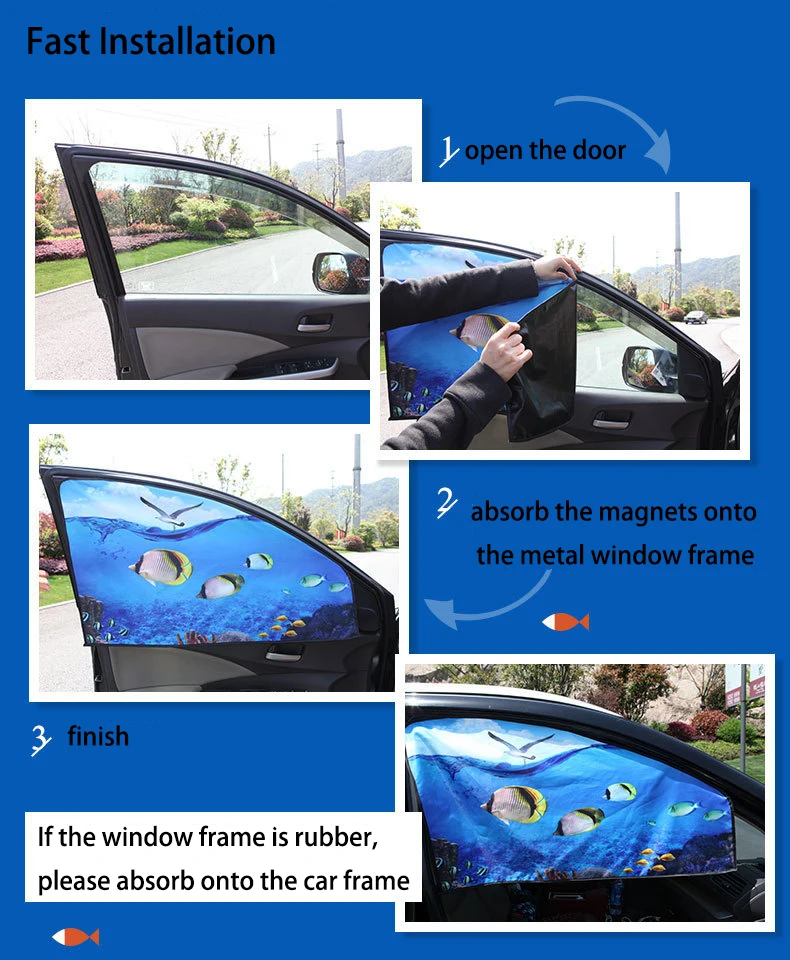 Fast Installation

1 open the door

2 absorb the magnets onto the metal window frame

3 finish

If the window frame is rubber, please absorb onto the car frame