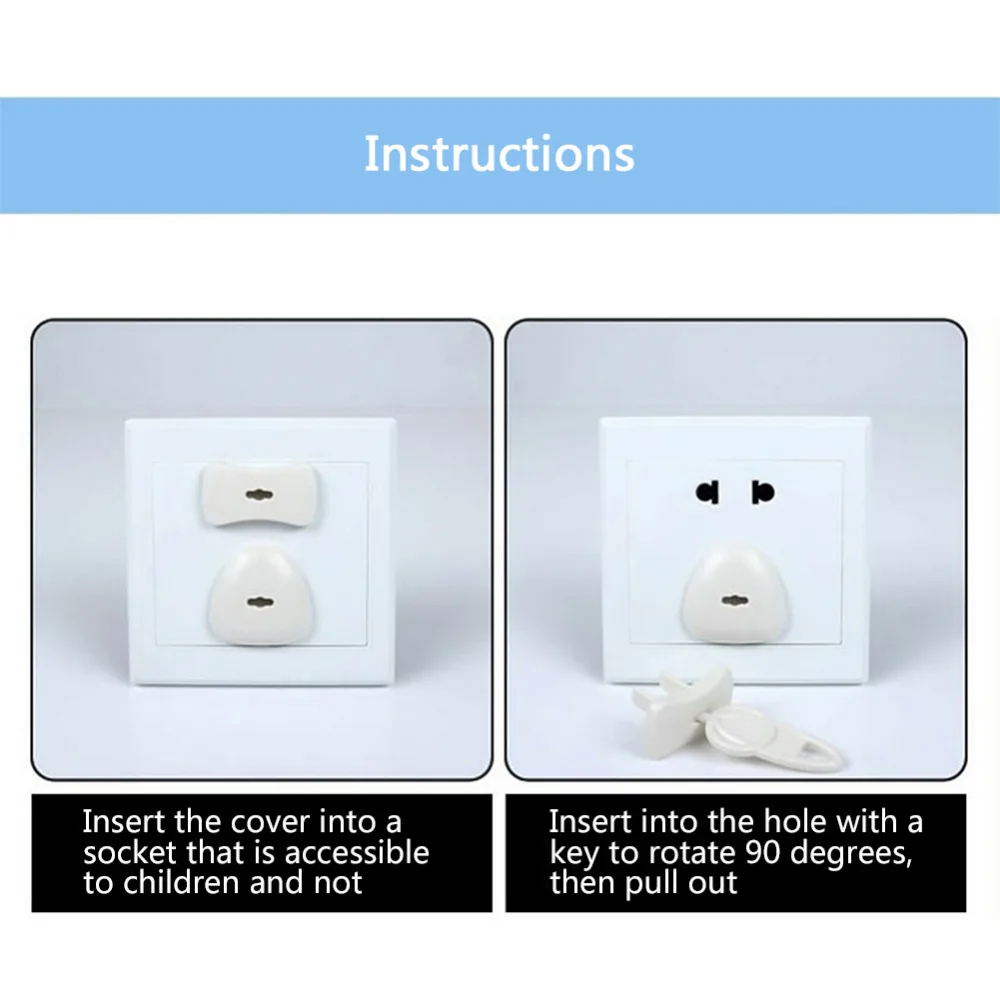 Instructions

Insert the cover into a socket that is accessible to children and not

Insert into the hole with a key to rotate 90 degrees, then pull out