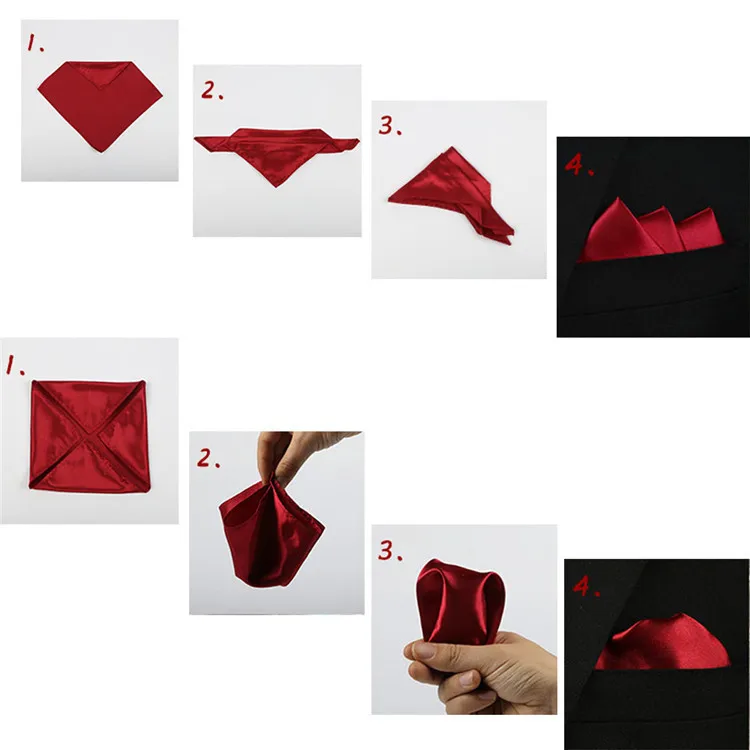 1.

2.

3.

4.

1.

2.

3.

4.