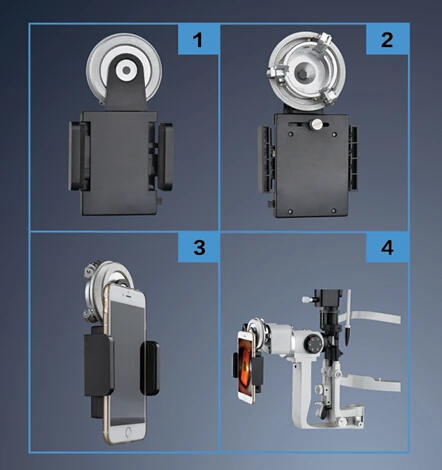 1

2

3

4