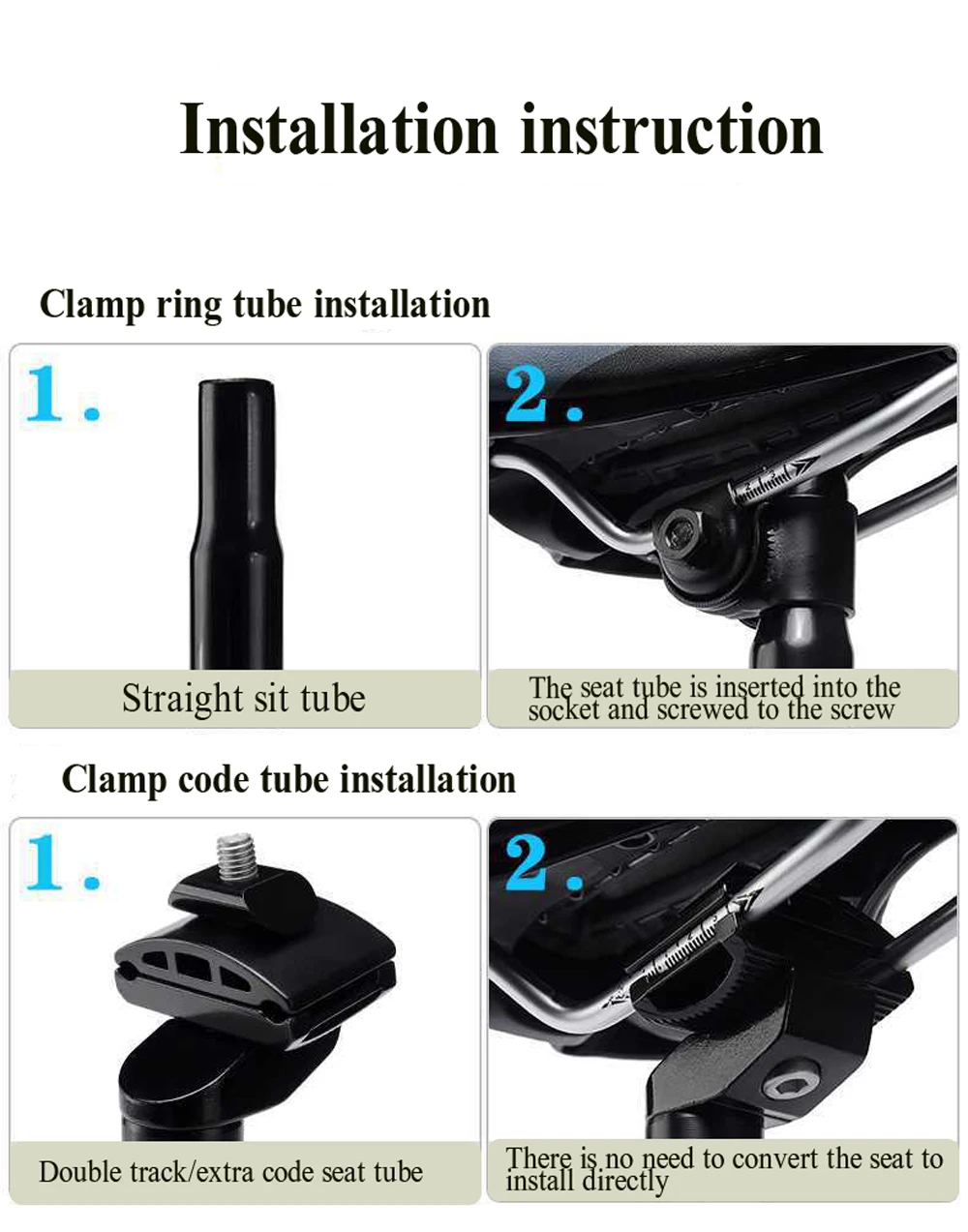 Installation instruction

Clamp ring tube installation

1.

Straight sit tube

2.

The seat tube is inserted into the socket and screwed to the screw

Clamp code tube installation

1.

Double track/extra code seat tube

2.

There is no need to convert the seat to install directly