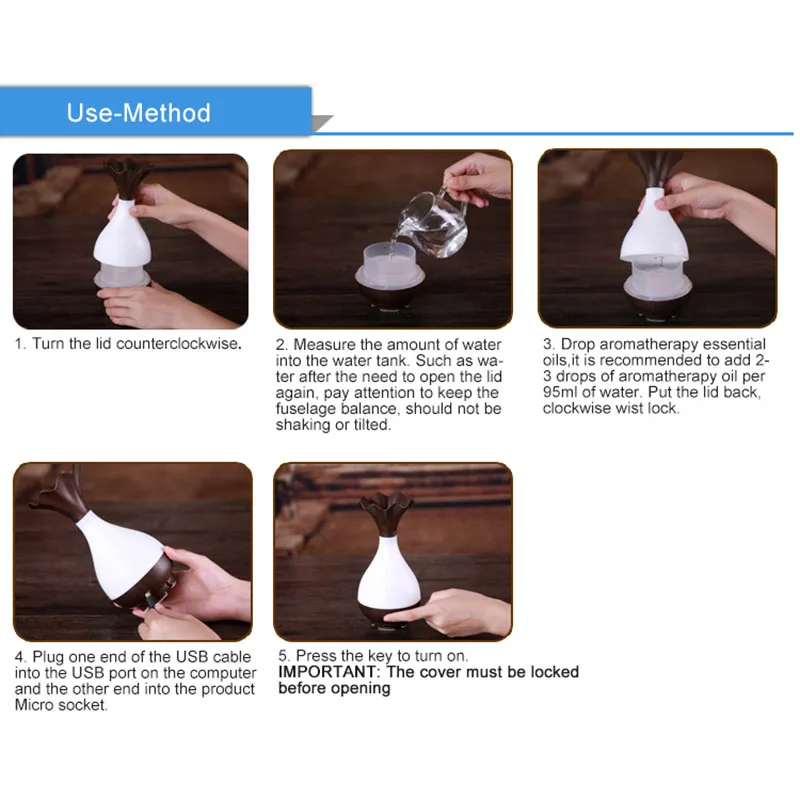 Use-Method

1. Turn the lid counterclockwise.

2. Measure the amount of water into the water tank. Such as water after the need to open the lid again, pay attention to keep the fuselage balance, should not be shaking or tilted.

3. Drop aromatherapy essential oils,it is recommended to add 2-3 drops of aromatherapy oil per 95ml of water. Put the lid back, clockwise wist lock.

4. Plug one end of the USB cable into the USB port on the computer and the other end into the product Micro socket.

5. Press the key to turn on.
IMPORTANT: The cover must be locked before opening