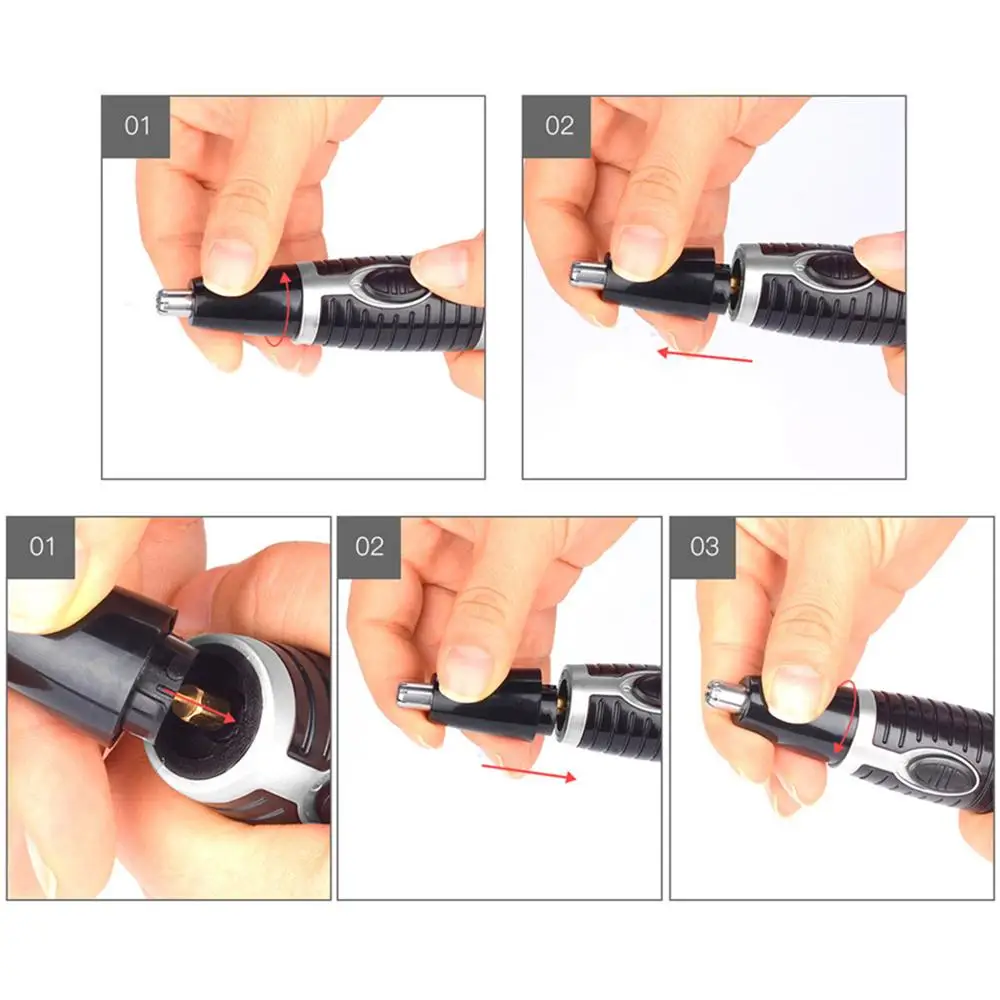 01

02

01

02

03