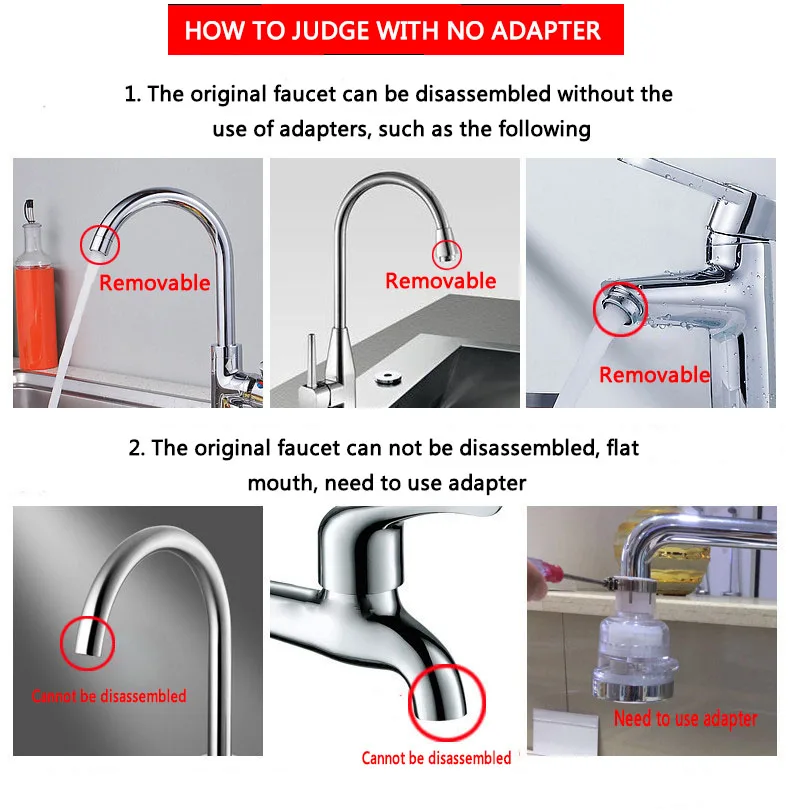 HOW TO JUDGE WITH NO ADAPTER

1. The original faucet can be disassembled without the use of adapters, such as the following

Removable

Removable

Removable

2. The original faucet can not be disassembled, flat mouth, need to use adapter

Cannot be disassembled

Cannot be disassembled

Need to use adapter