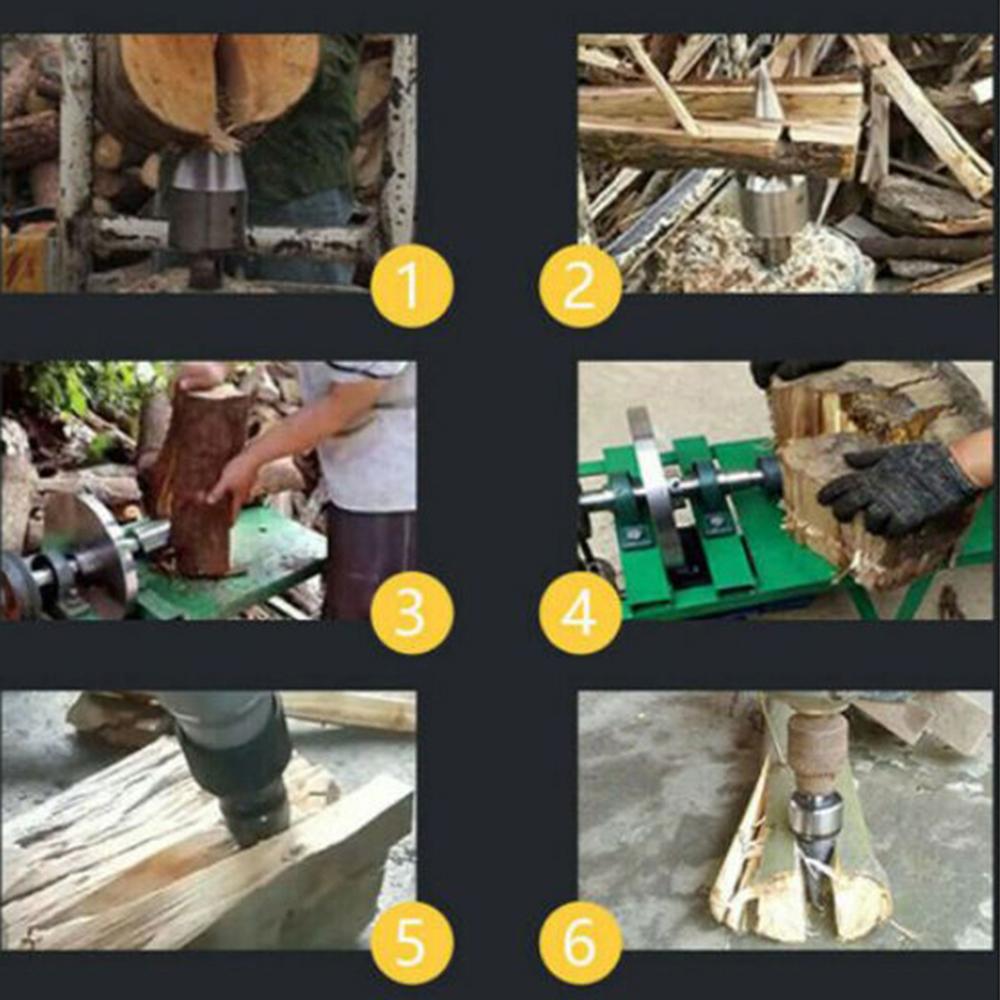 1

2

3

4

5

6