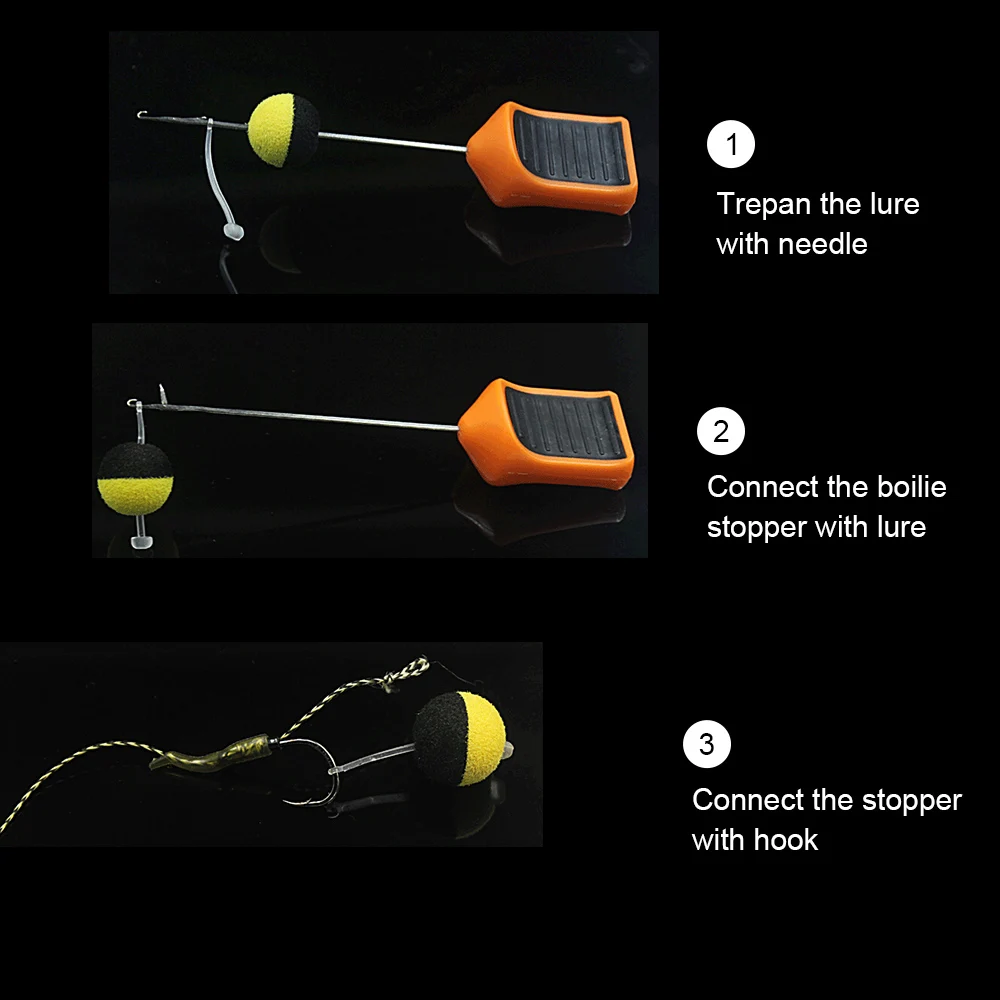 1

Trepan the lure with needle

2

Connect the boilie stopper with lure

3

Connect the stopper with hook