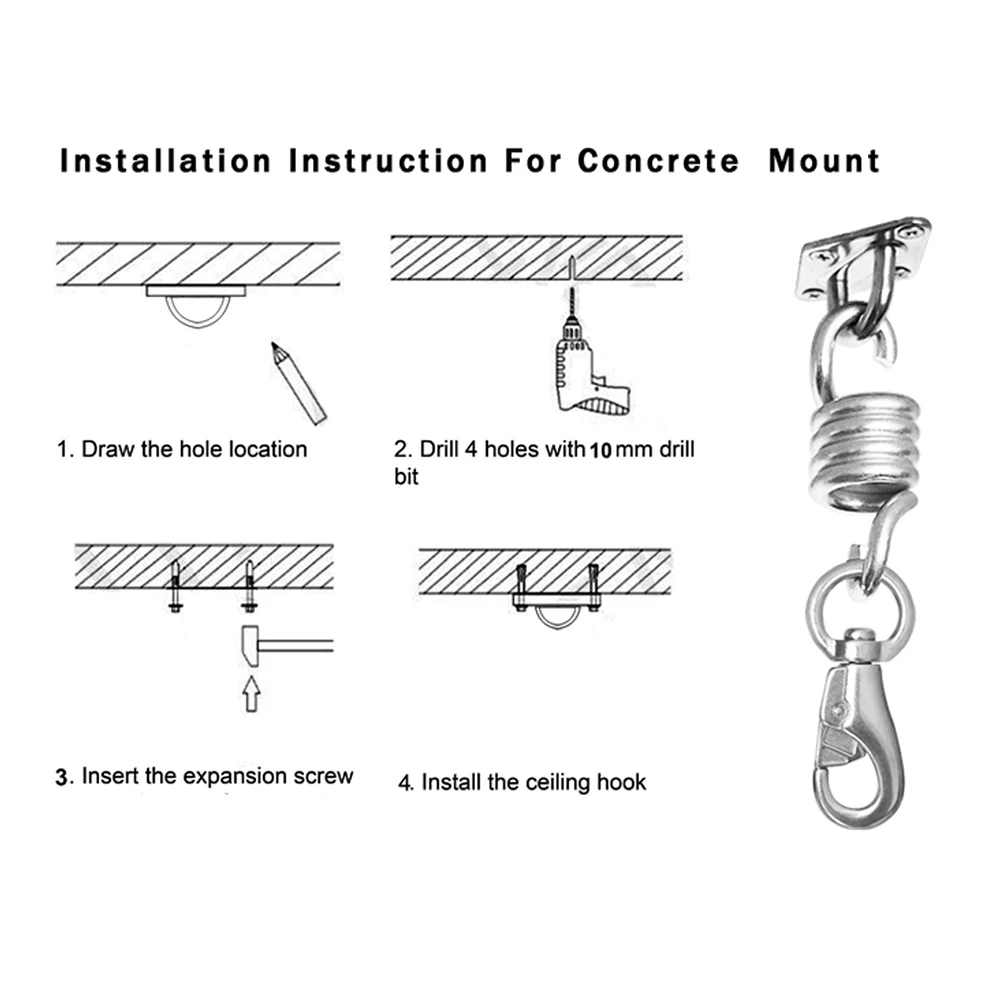 Installation Instruction For Concrete Mount

1. Draw the hole location

2. Drill 4 holes with 10 mm drill bit

3. Insert the expansion screw

4. Install the ceiling hook