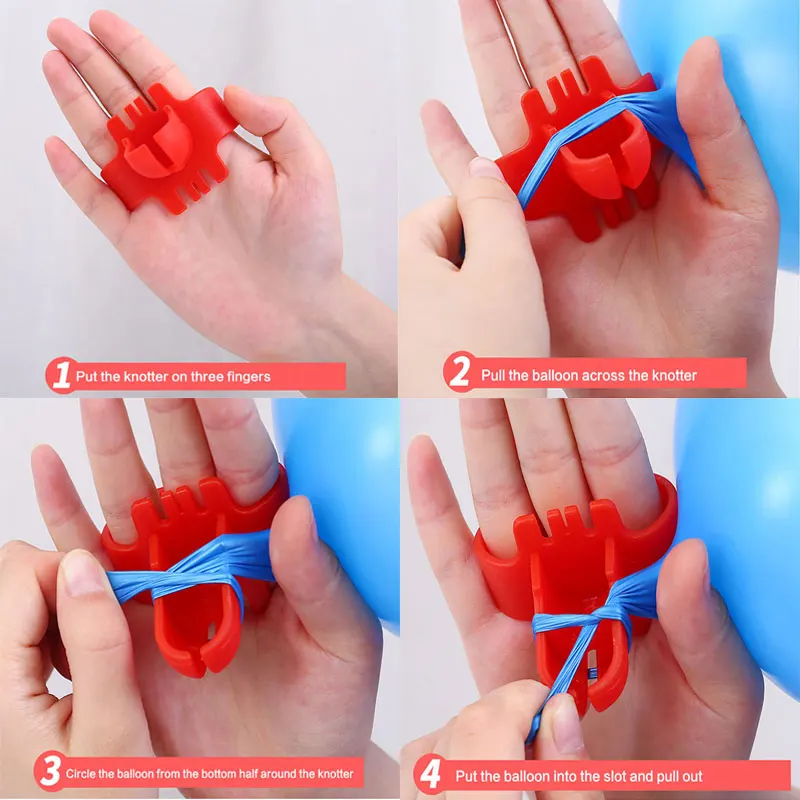 1 Put the knotter on three fingers

2 Pull the balloon across the knotter

3 Circle the balloon from the bottom half around the knotter

4 Put the balloon into the slot and pull out