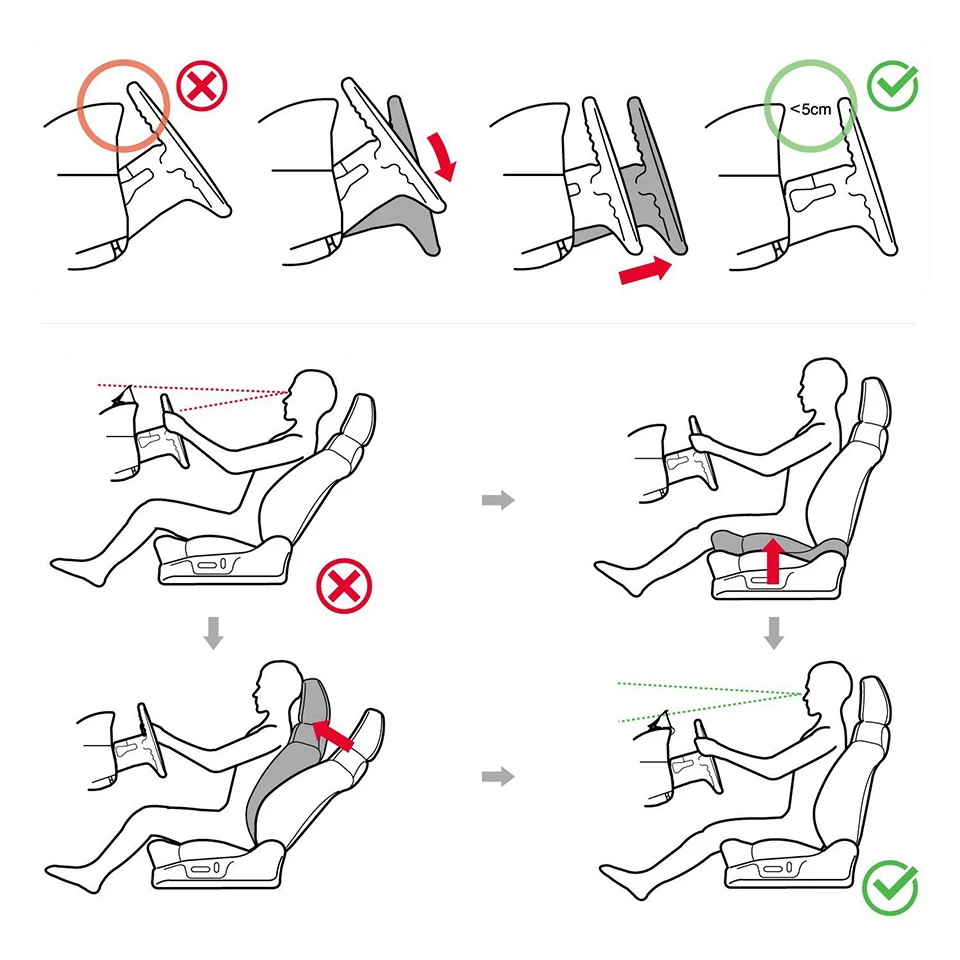 <5cm