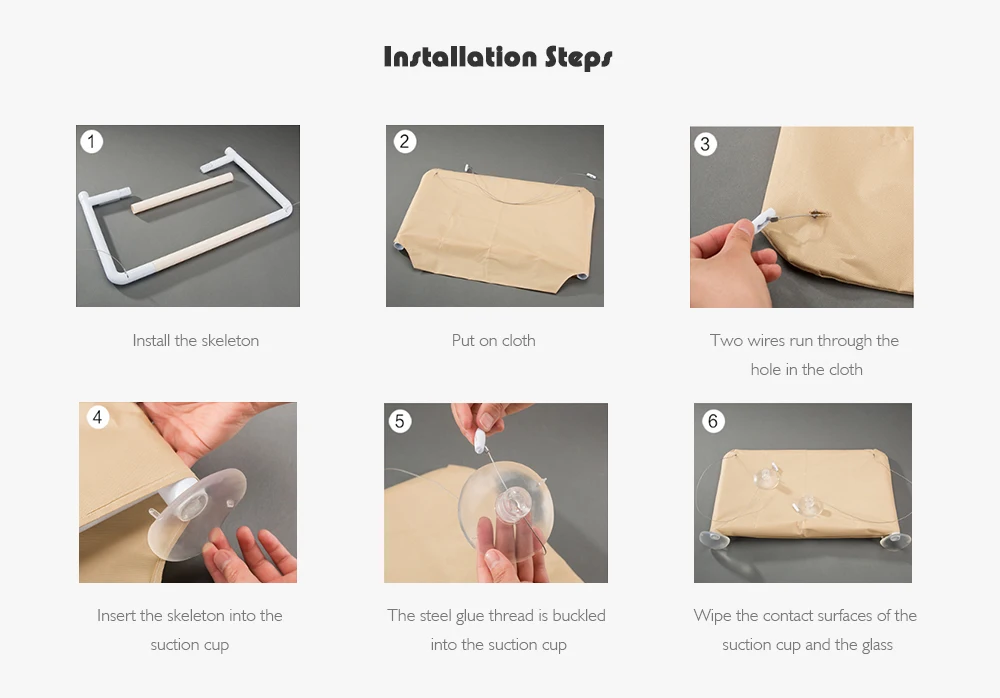 Installation Steps

1

Install the skeleton

2

Put on cloth

3

Two wires run through the hole in the cloth

4

Insert the skeleton into the suction cup

5

The steel glue thread is buckled into the suction cup

6

Wipe the contact surfaces of the suction cup and the glass