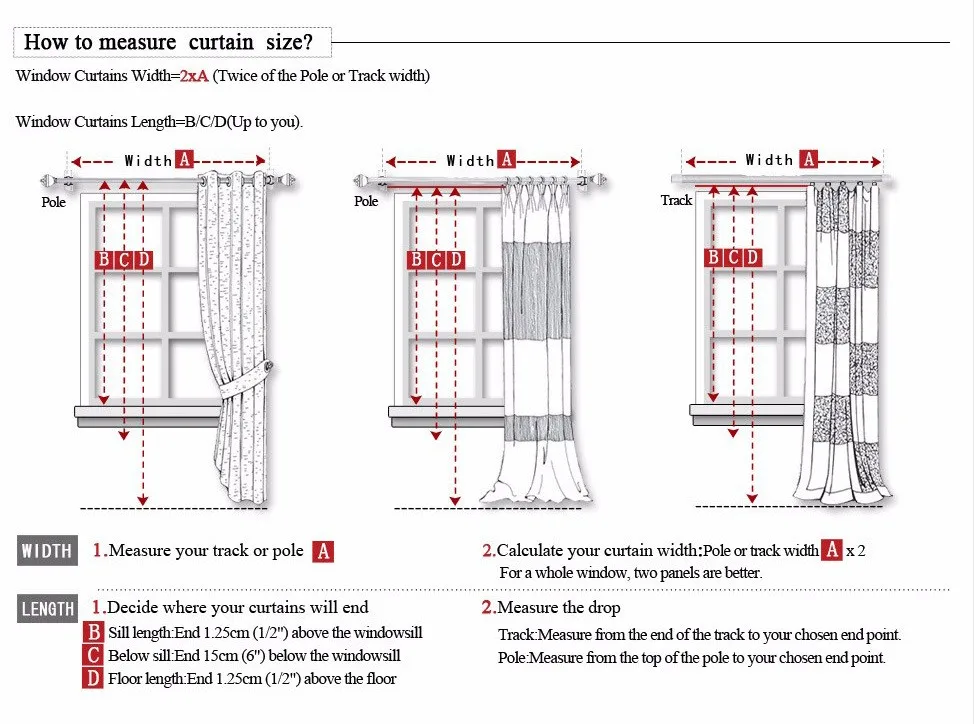 How to measure curtain size?

Window Curtains Width=2xA (Twice of the Pole or Track width)

Window Curtains Length=B/C/D(Up to you).

Width A
Pole
B C D

Width A
Pole
B C D

Width A
Track
B C D

WIDTH 1.Measure your track or pole A

2.Calculate your curtain width:Pole or track width A x 2
For a whole window, two panels are better.

LENGTH 1.Decide where your curtains will end
B Sill length:End 1.25cm (1/2") above the windowsill
C Below sill:End 15cm (6") below the windowsill
D Floor length:End 1.25cm (1/2") above the floor

2.Measure the drop
Track:Measure from the end of the track to your chosen end point.
Pole:Measure from the top of the pole to your chosen end point.