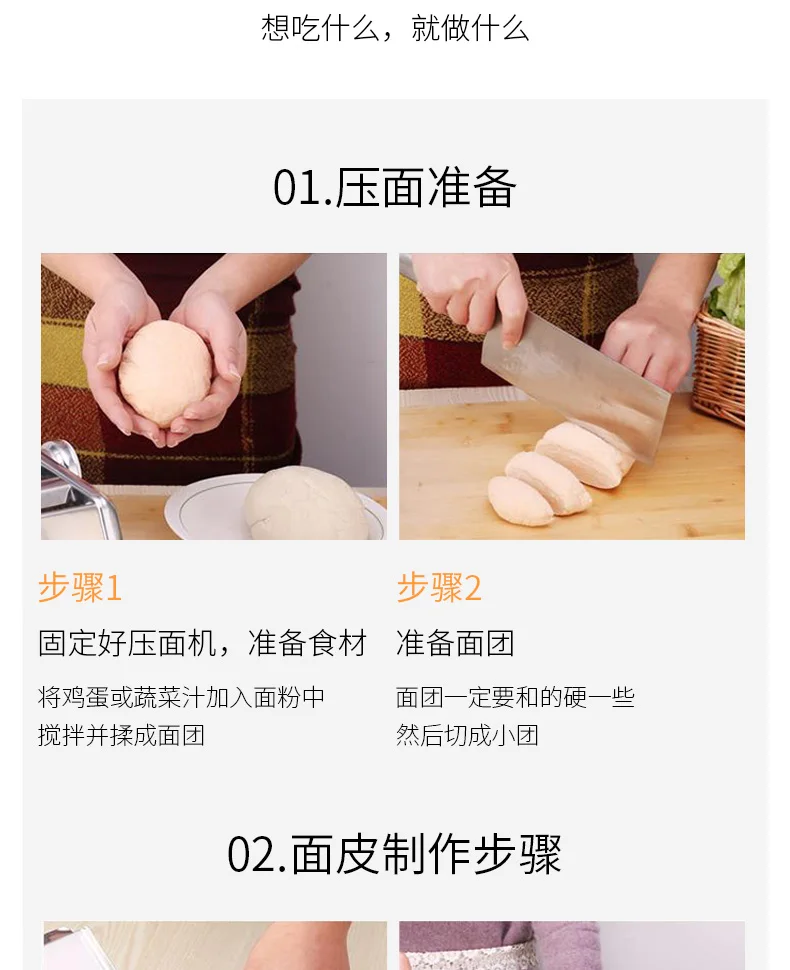 想吃什么，就做什么

01.压面准备

步骤1

固定好压面机，准备食材

将鸡蛋或蔬菜汁加入面粉中
搅拌并揉成面团

步骤2

准备面团

面团一定要和的硬一些
然后切成小团

02.面皮制作步骤