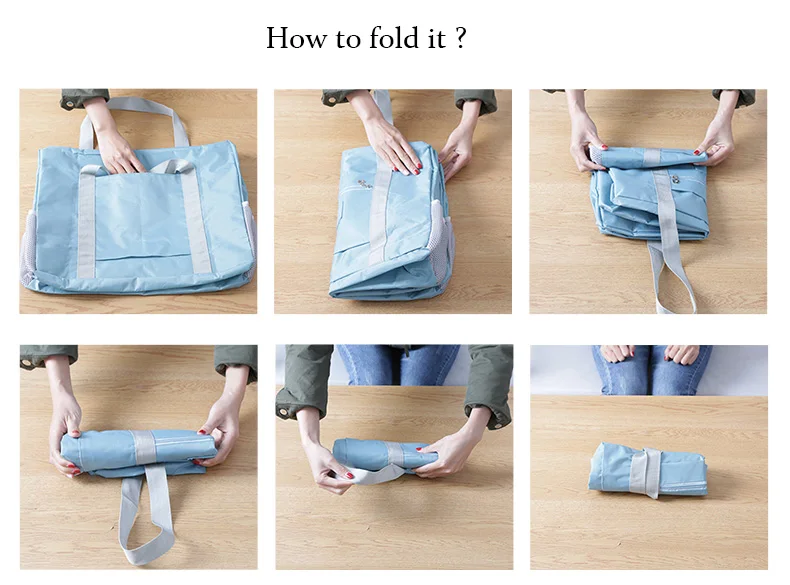 How to fold it ?