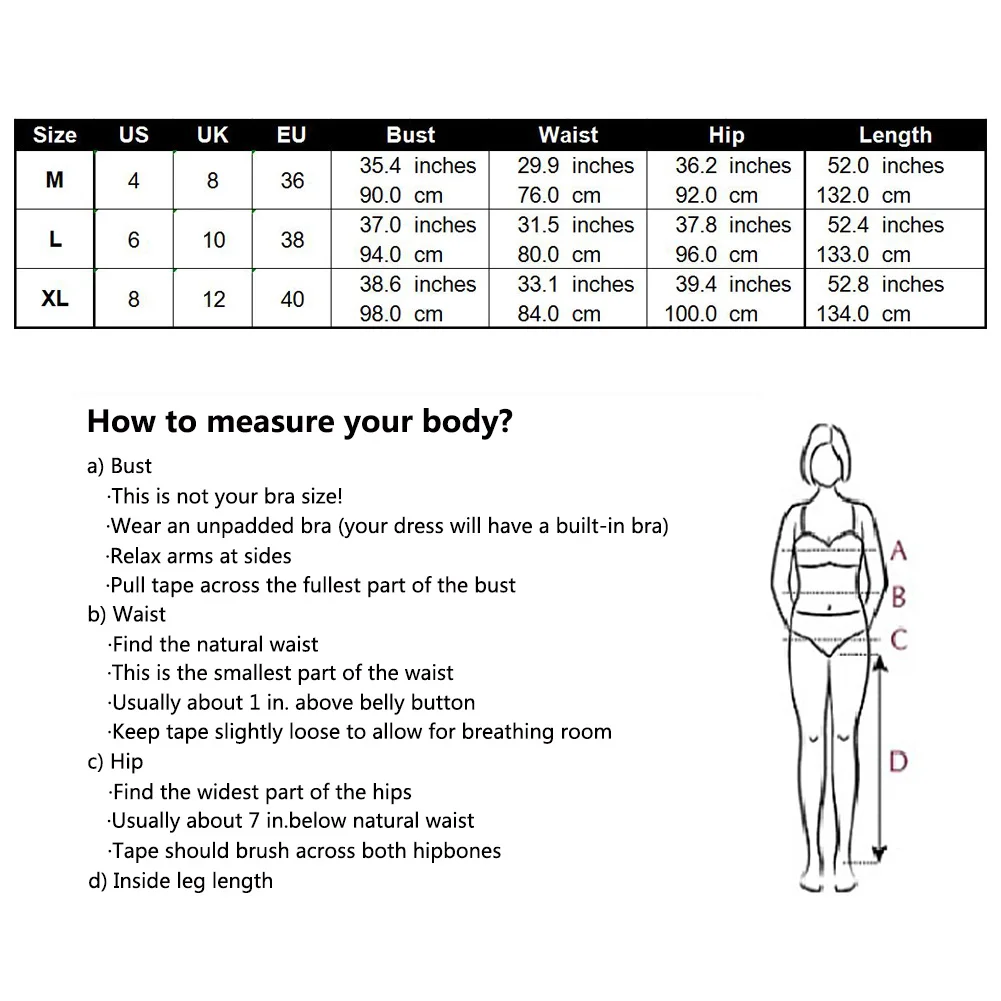 | Size | US | UK | EU | Bust | Waist | Hip | Length |
|---|---|---|---|---|---|---|---|
| M | 4 | 8 | 36 | 35.4 inches 90.0 cm | 29.9 inches 76.0 cm | 36.2 inches 92.0 cm | 52.0 inches 132.0 cm |
| L | 6 | 10 | 38 | 37.0 inches 94.0 cm | 31.5 inches 80.0 cm | 37.8 inches 96.0 cm | 52.4 inches 133.0 cm |
| XL | 8 | 12 | 40 | 38.6 inches 98.0 cm | 33.1 inches 84.0 cm | 39.4 inches 100.0 cm | 52.8 inches 134.0 cm |

How to measure your body?

a) Bust
·This is not your bra size!
·Wear an unpadded bra (your dress will have a built-in bra)
·Relax arms at sides
·Pull tape across the fullest part of the bust
b) Waist
·Find the natural waist
·This is the smallest part of the waist
·Usually about 1 in. above belly button
·Keep tape slightly loose to allow for breathing room
c) Hip
·Find the widest part of the hips
·Usually about 7 in.below natural waist
·Tape should brush across both hipbones
d) Inside leg length

A
B
C
D