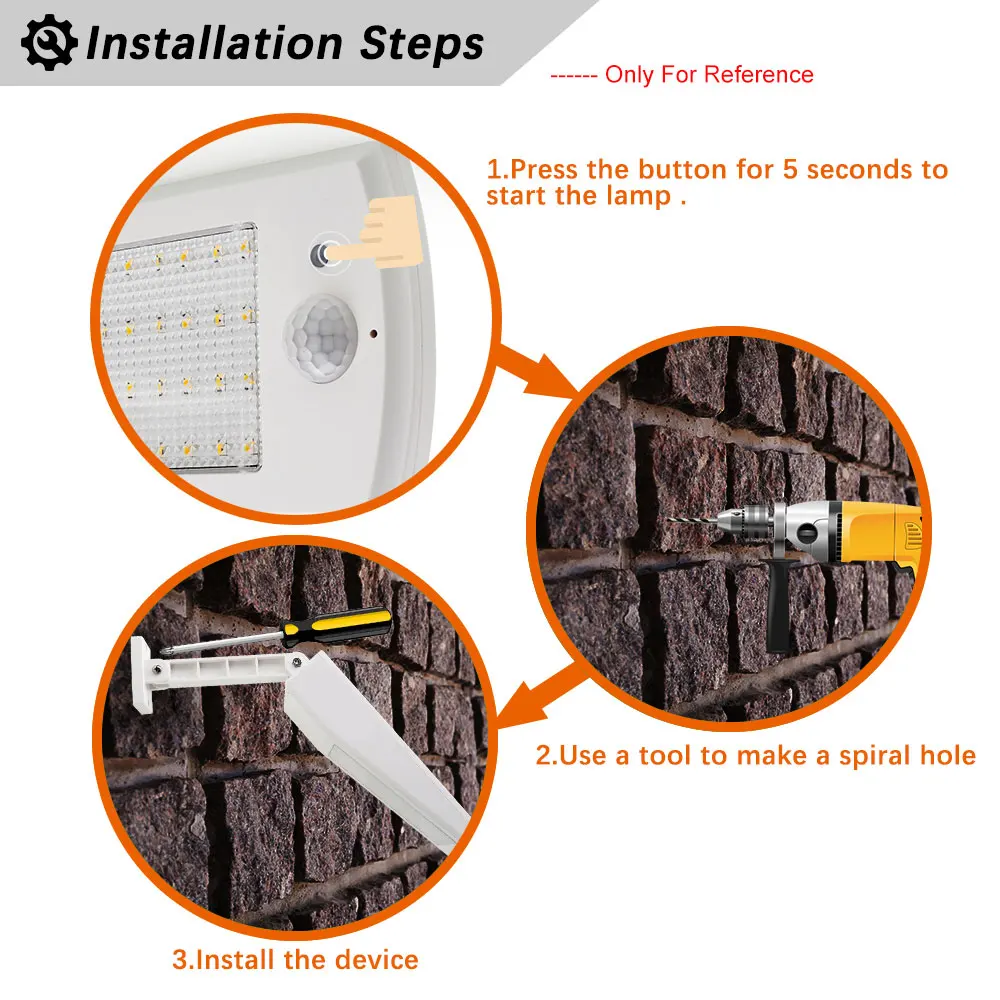 Installation Steps

------ Only For Reference

1.Press the button for 5 seconds to start the lamp .

2.Use a tool to make a spiral hole

3.Install the device