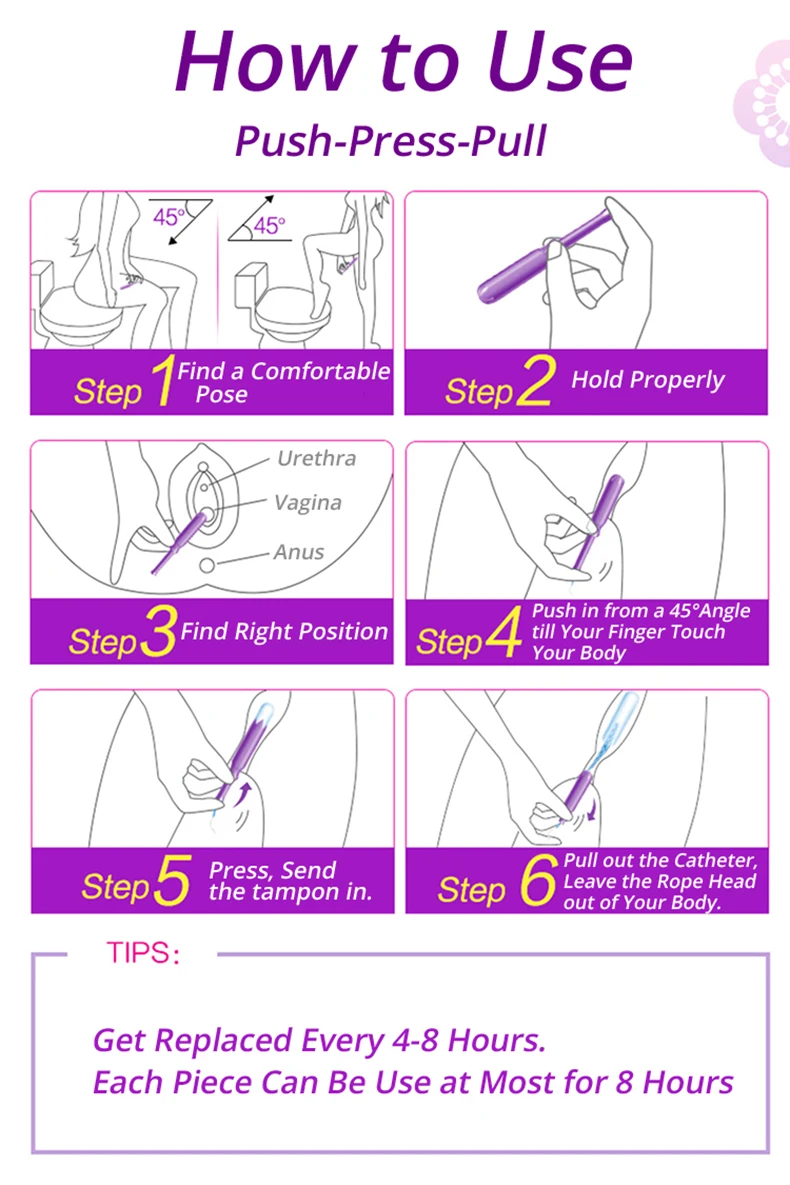 How to Use
Push-Press-Pull

45°
45°

Step 1 Find a Comfortable Pose

Step 2 Hold Properly

Urethra
Vagina
Anus

Step 3 Find Right Position

Step 4 Push in from a 45°Angle till Your Finger Touch Your Body

Step 5 Press, Send the tampon in.

Step 6 Pull out the Catheter, Leave the Rope Head out of Your Body.

TIPS:

Get Replaced Every 4-8 Hours.
Each Piece Can Be Use at Most for 8 Hours