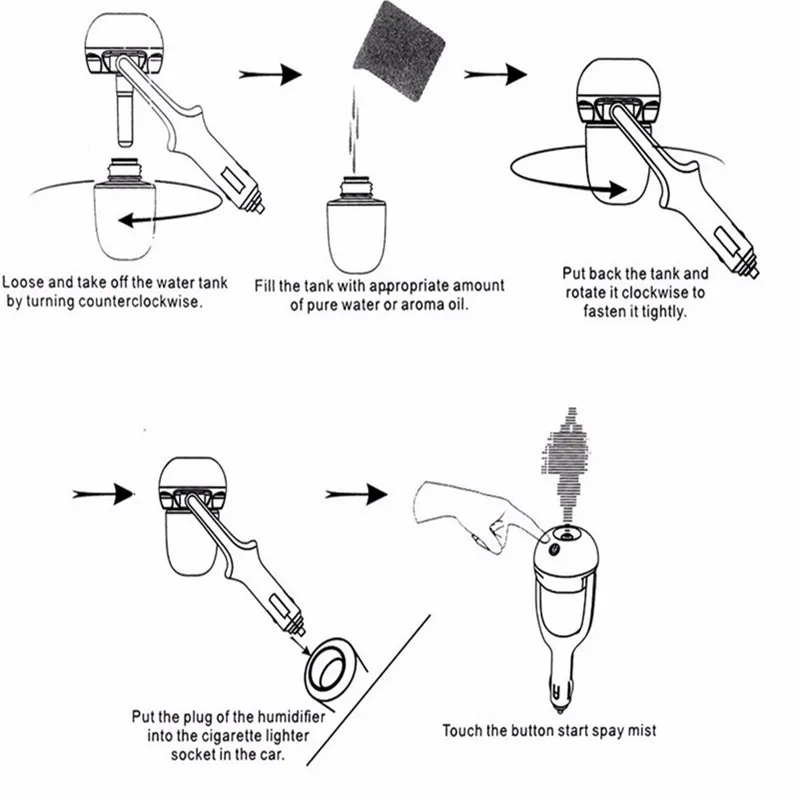 Loose and take off the water tank by turning counterclockwise.

Fill the tank with appropriate amount of pure water or aroma oil.

Put back the tank and rotate it clockwise to fasten it tightly.

Put the plug of the humidifier into the cigarette lighter socket in the car.

Touch the button start spay mist