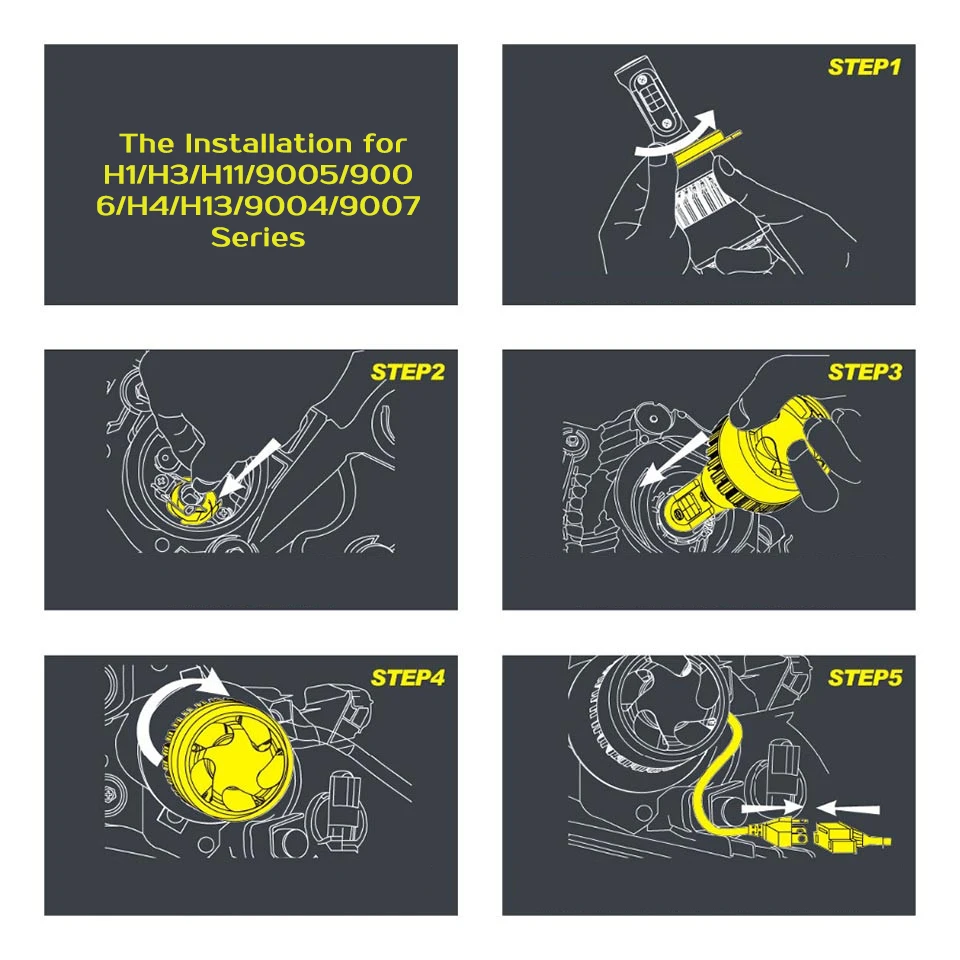 The Installation for H1/H3/H11/9005/900 6/H4/H13/9004/9007 Series

STEP1

STEP2

STEP3

STEP4

STEP5