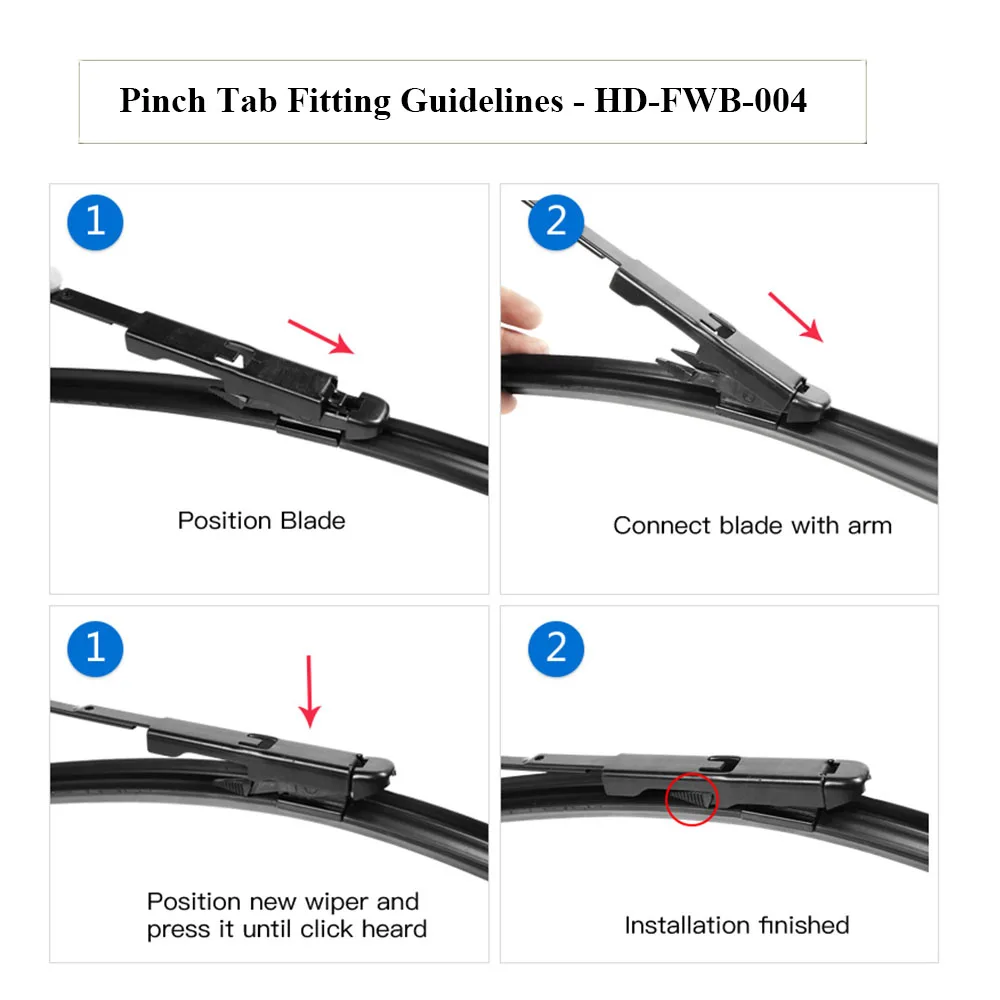 Pinch Tab Fitting Guidelines - HD-FWB-004

1

Position Blade

2

Connect blade with arm

1

Position new wiper and press it until click heard

2

Installation finished