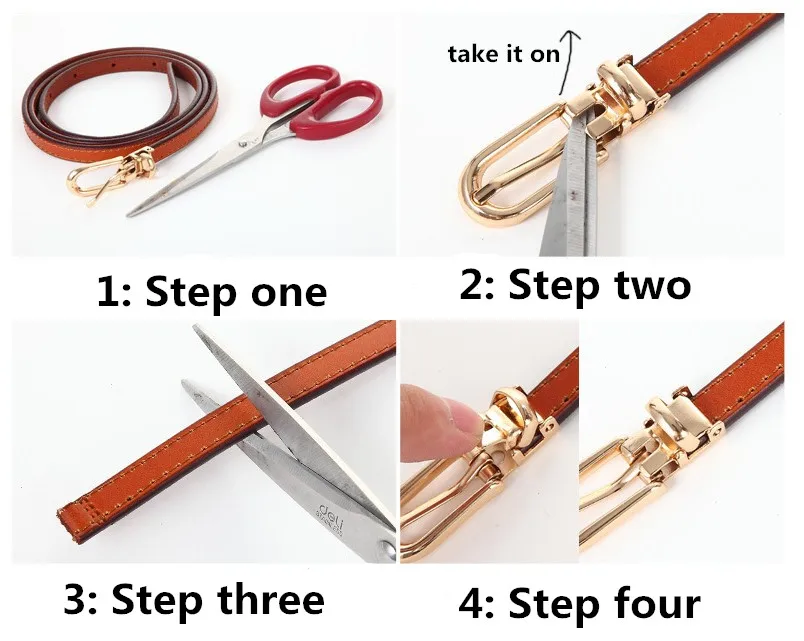 1: Step one

take it on

2: Step two

deli

3: Step three

4: Step four