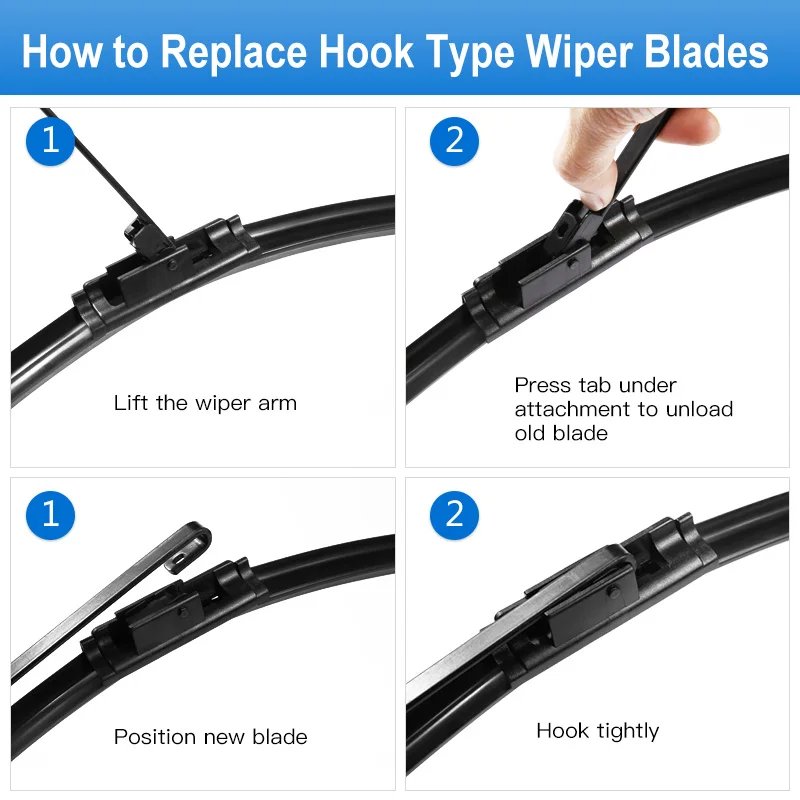 How to Replace Hook Type Wiper Blades

1

Lift the wiper arm

2

Press tab under attachment to unload old blade

1

Position new blade

2

Hook tightly