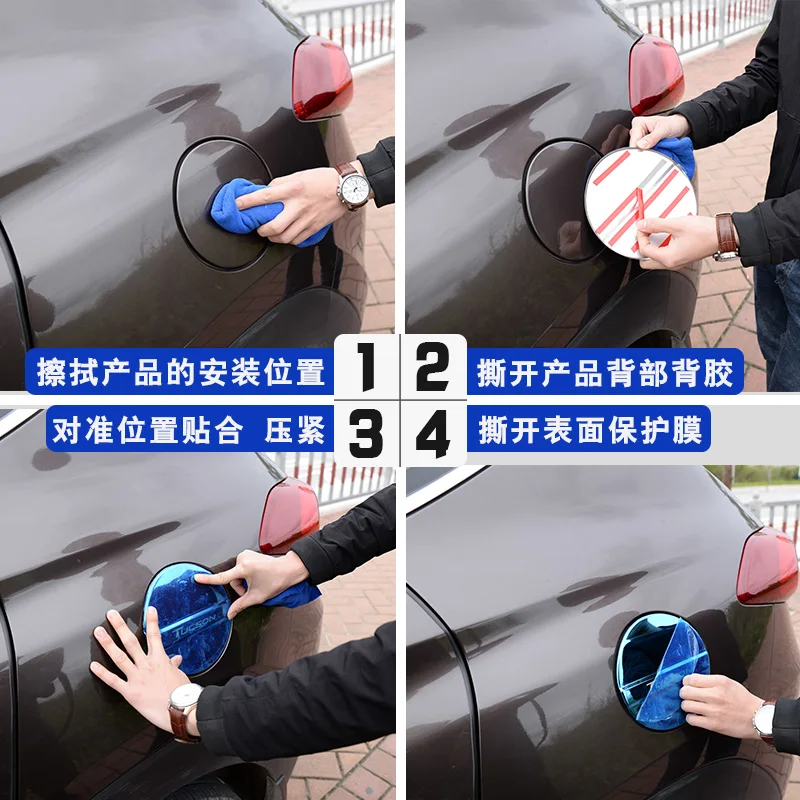 擦拭产品的安装位置

1

2

撕开产品背部背胶

对准位置贴合 压紧

3

4

撕开表面保护膜

TUCSON