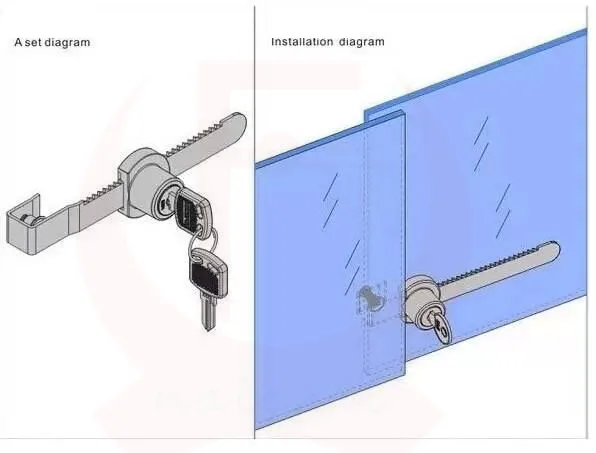 A set diagram

Installation diagram