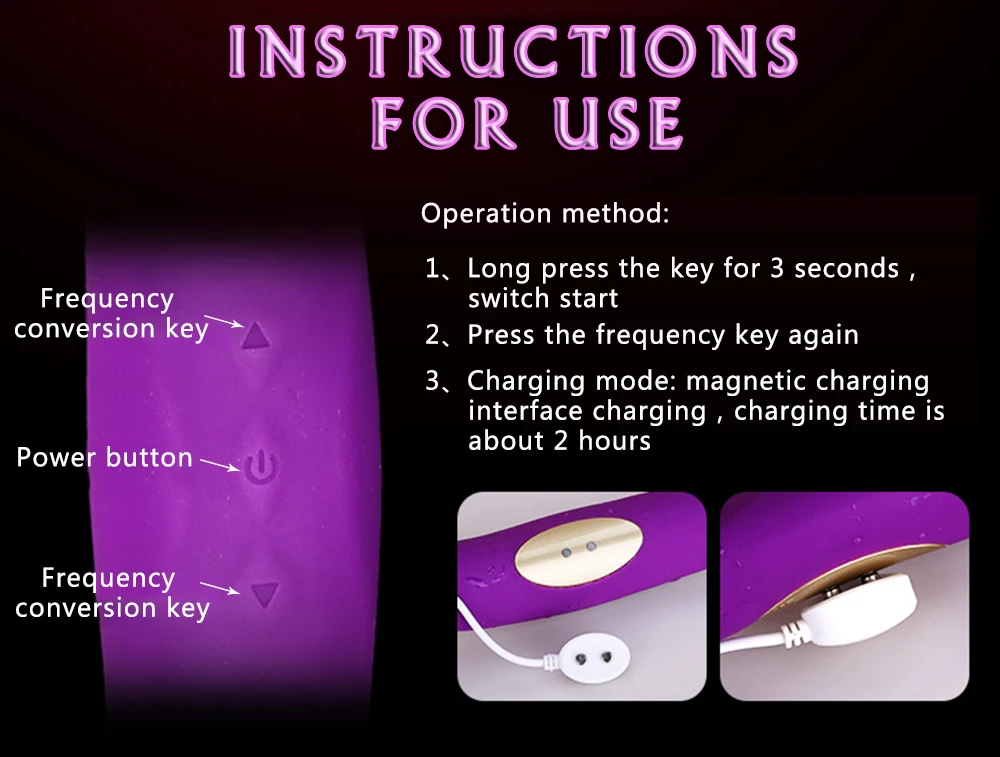 INSTRUCTIONS FOR USE

Frequency conversion key

Power button

Frequency conversion key

Operation method:

1、Long press the key for 3 seconds , switch start

2、Press the frequency key again

3、Charging mode: magnetic charging interface charging , charging time is about 2 hours