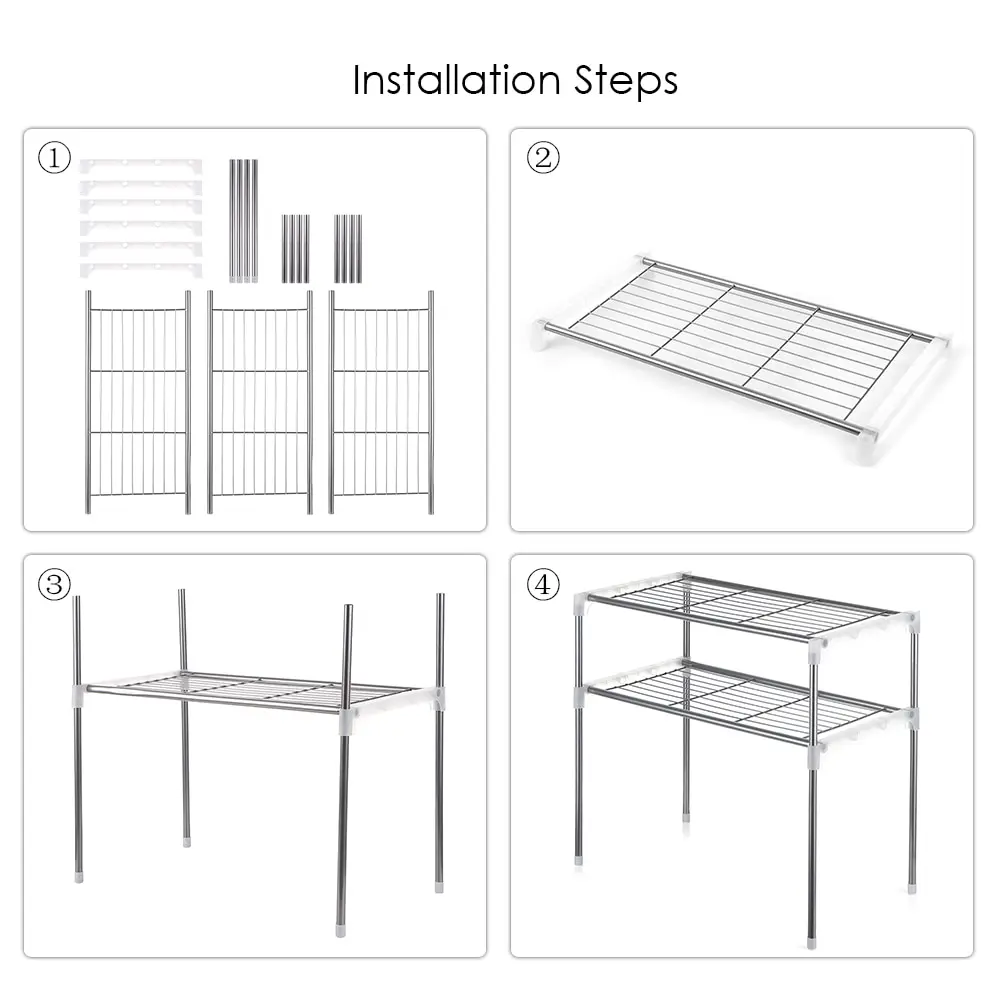 Installation Steps

①

②

③

④