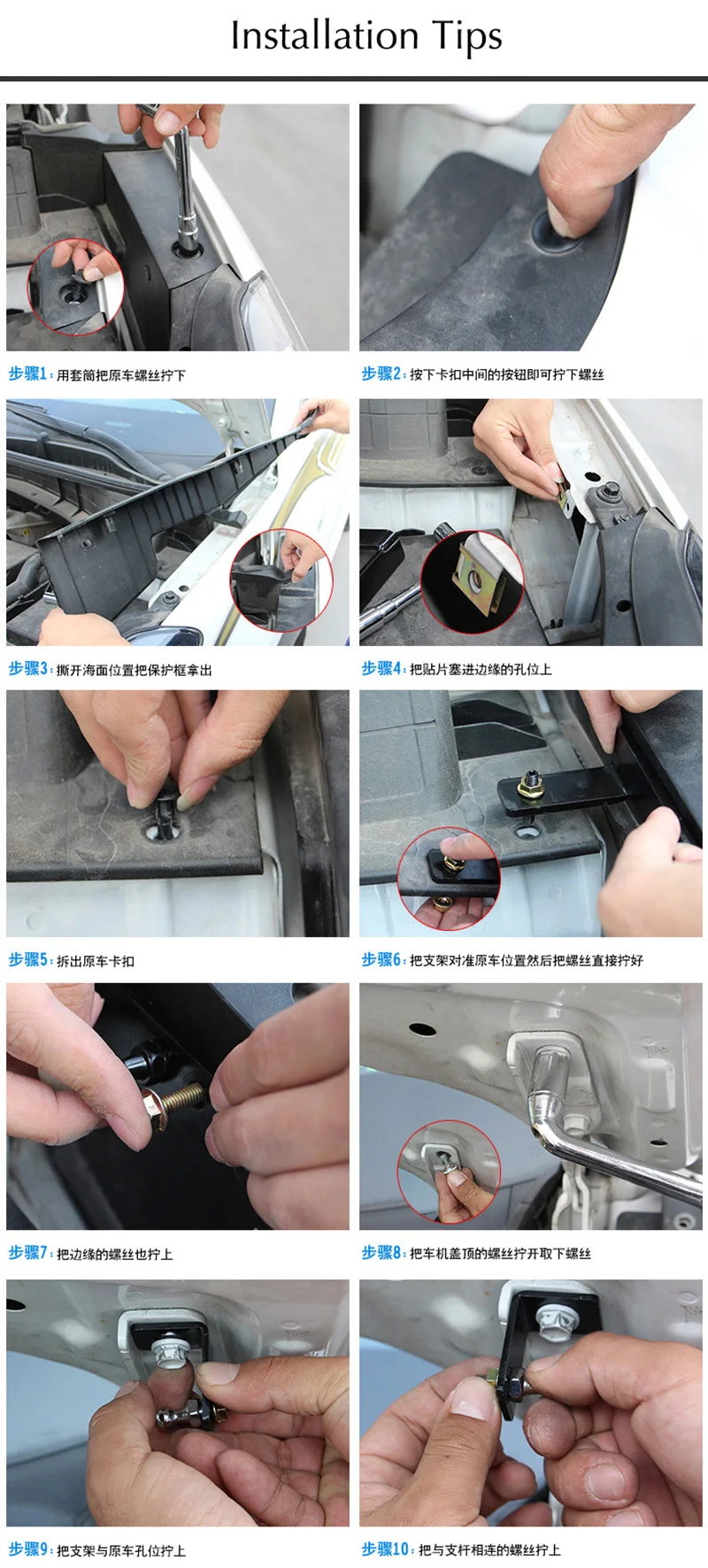 Installation Tips

步骤1：用套筒把原车螺丝拧下

步骤2：按下卡扣中间的按钮即可拧下螺丝

步骤3：撕开海面位置把保护框拿出

步骤4：把贴片塞进边缘的孔位上

步骤5：拆出原车卡扣

步骤6：把支架对准原车位置然后把螺丝直接拧好

步骤7：把边缘的螺丝也拧上

步骤8：把车机盖顶的螺丝拧开取下螺丝

步骤9：把支架与原车孔位拧上

步骤10：把与支杆相连的螺丝拧上