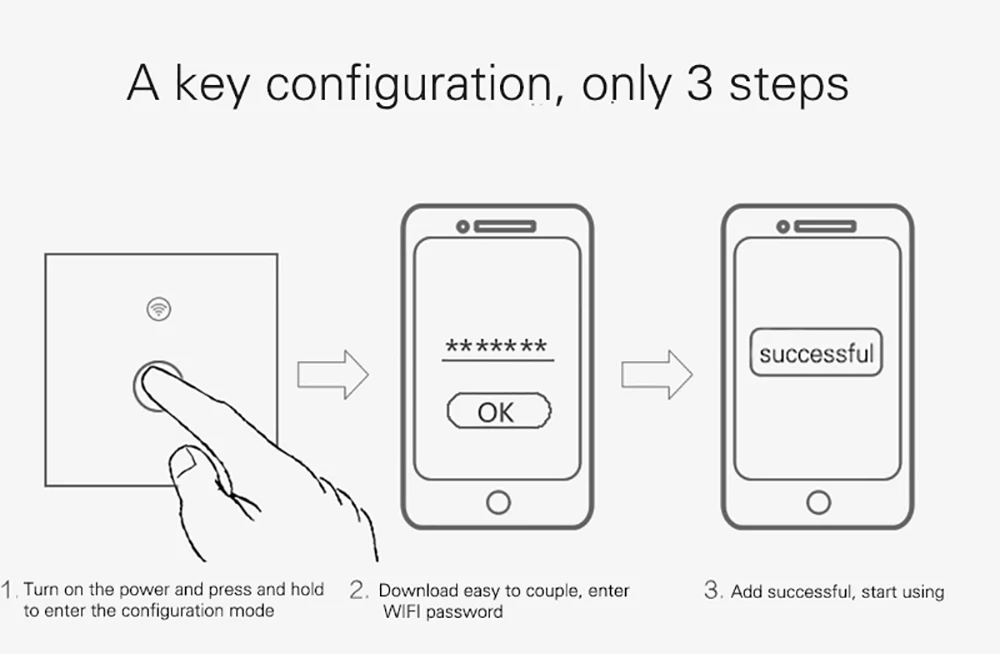 A key configuration, only 3 steps

*******

OK

successful

1. Turn on the power and press and hold to enter the configuration mode

2. Download easy to couple, enter WIFI password

3. Add successful, start using