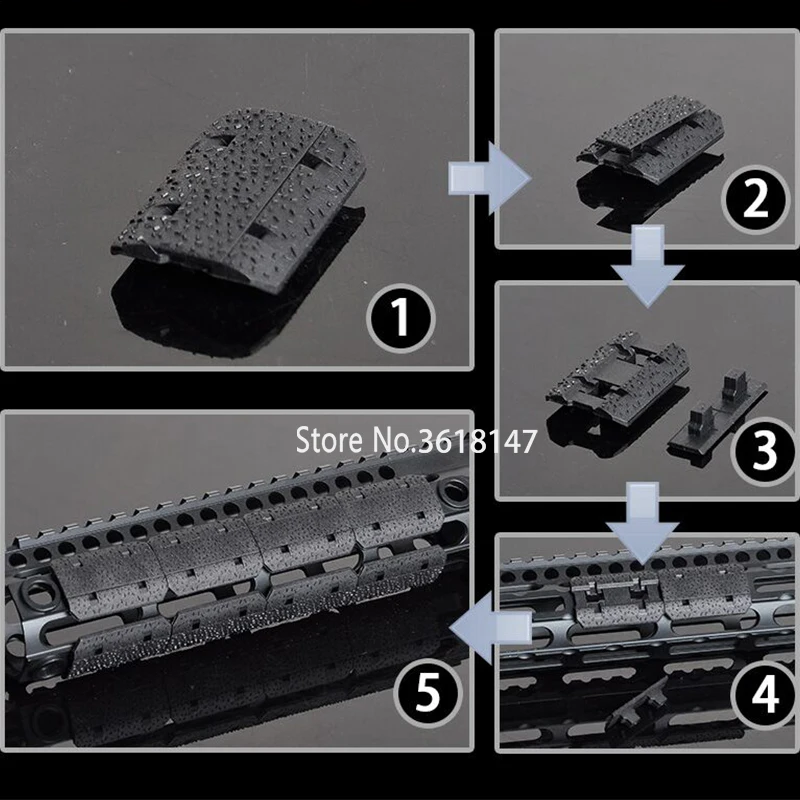 1

2

3

Store No.3618147

4

5