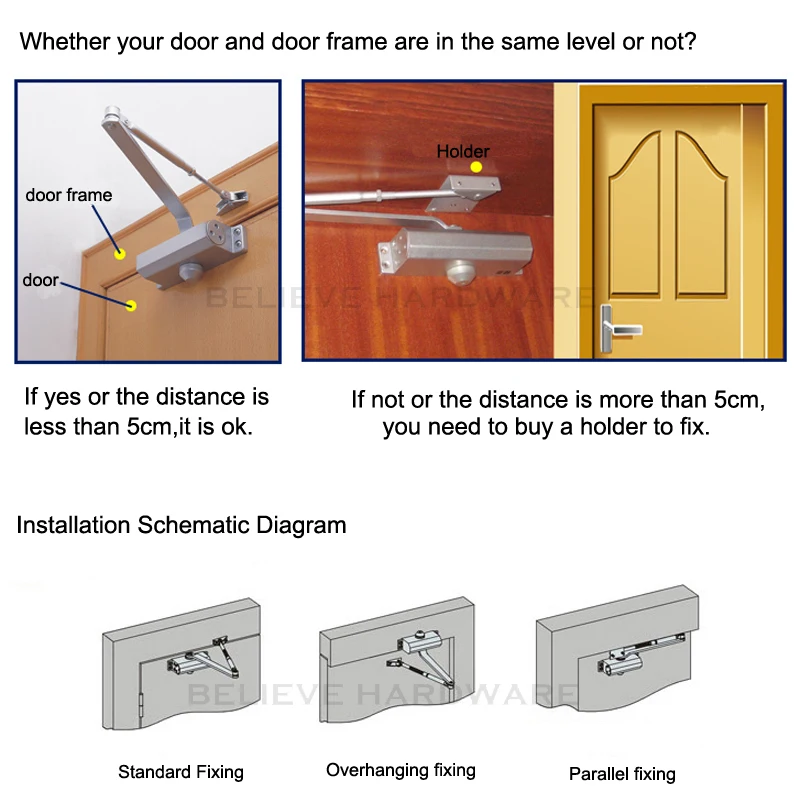 Whether your door and door frame are in the same level or not?

door frame

door

BELIEVE HARDWARE

Holder

If yes or the distance is less than 5cm,it is ok.

If not or the distance is more than 5cm, you need to buy a holder to fix.

Installation Schematic Diagram

BELIEVE HARDWARE

Standard Fixing

Overhanging fixing

Parallel fixing