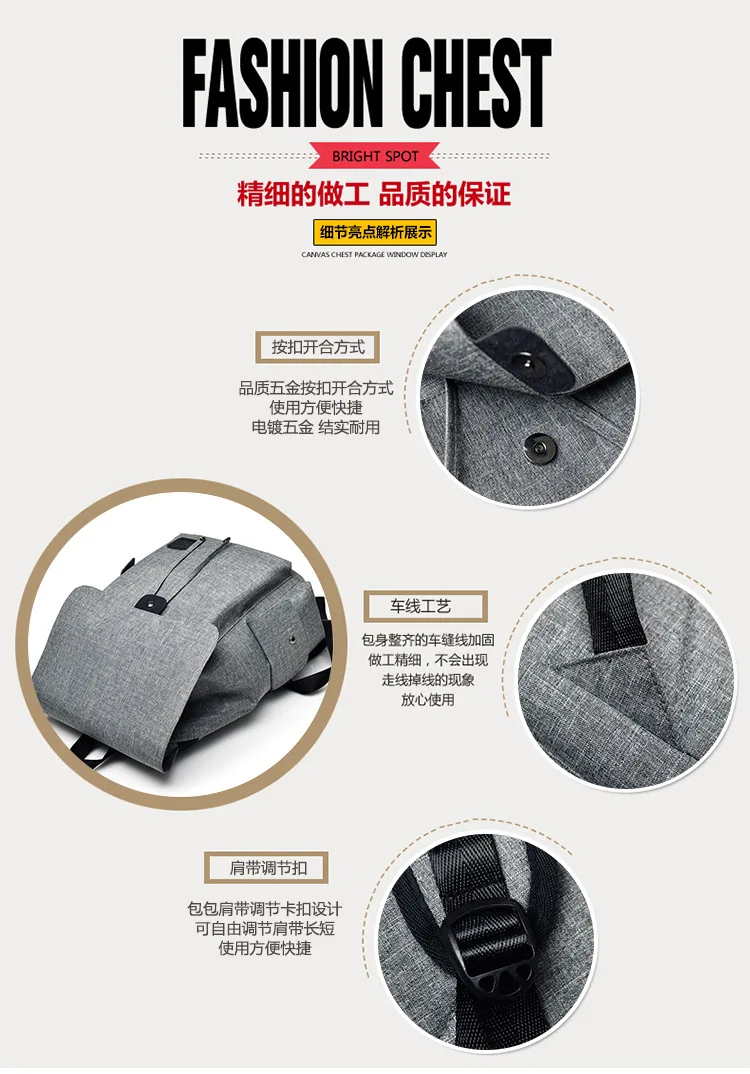 FASHION CHEST

BRIGHT SPOT

精细的做工 品质的保证

细节亮点解析展示

CANVAS CHEST PACKAGE WINDOW DISPLAY

按扣开合方式

品质五金按扣开合方式
使用方便快捷
电镀五金 结实耐用

车线工艺

包身整齐的车缝线加固
做工精细，不会出现
走线掉线的现象
放心使用

肩带调节扣

包包肩带调节卡扣设计
可自由调节肩带长短
使用方便快捷