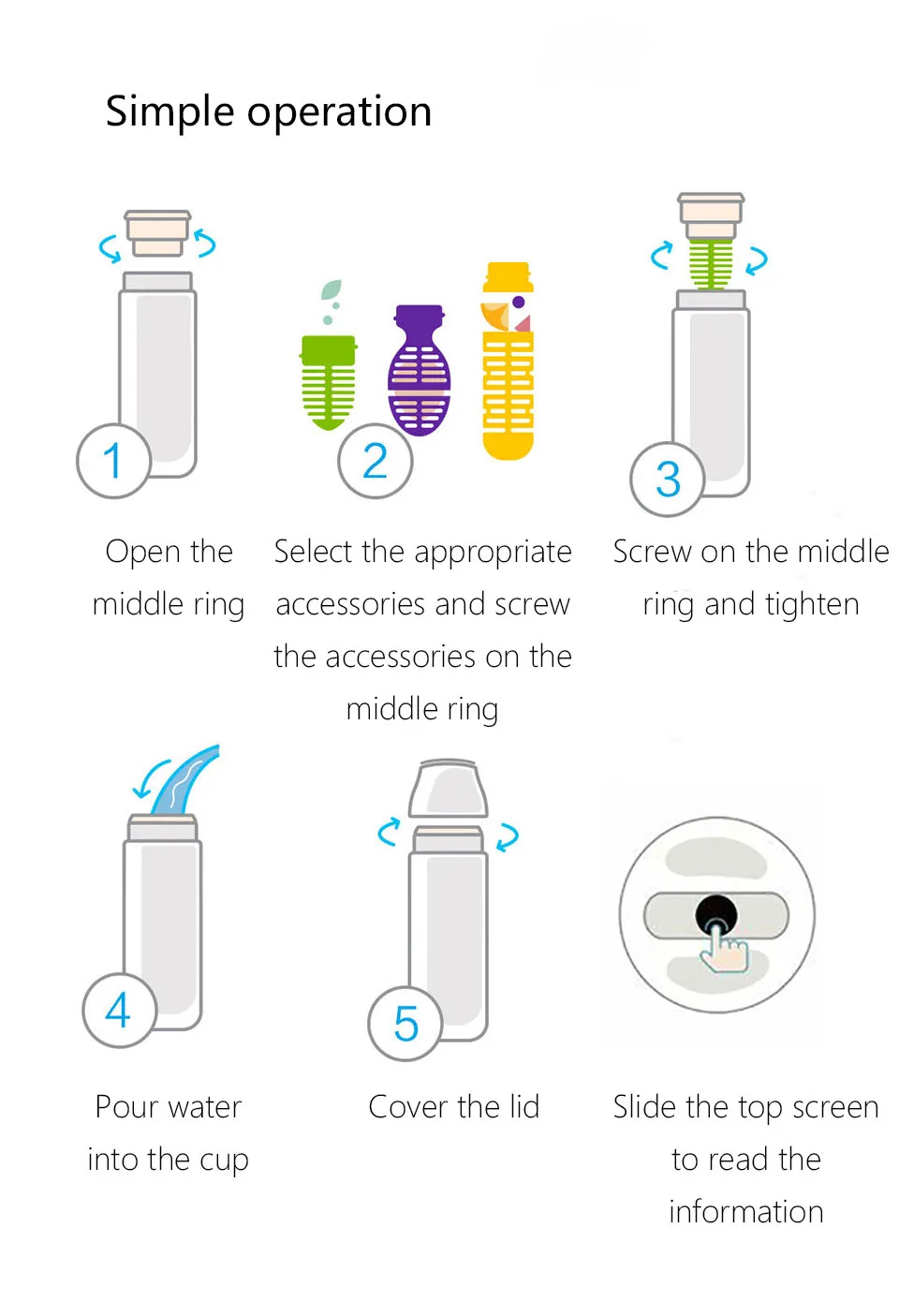 Simple operation

1

Open the middle ring

2

Select the appropriate accessories and screw the accessories on the middle ring

3

Screw on the middle ring and tighten

4

Pour water into the cup

5

Cover the lid

Slide the top screen to read the information