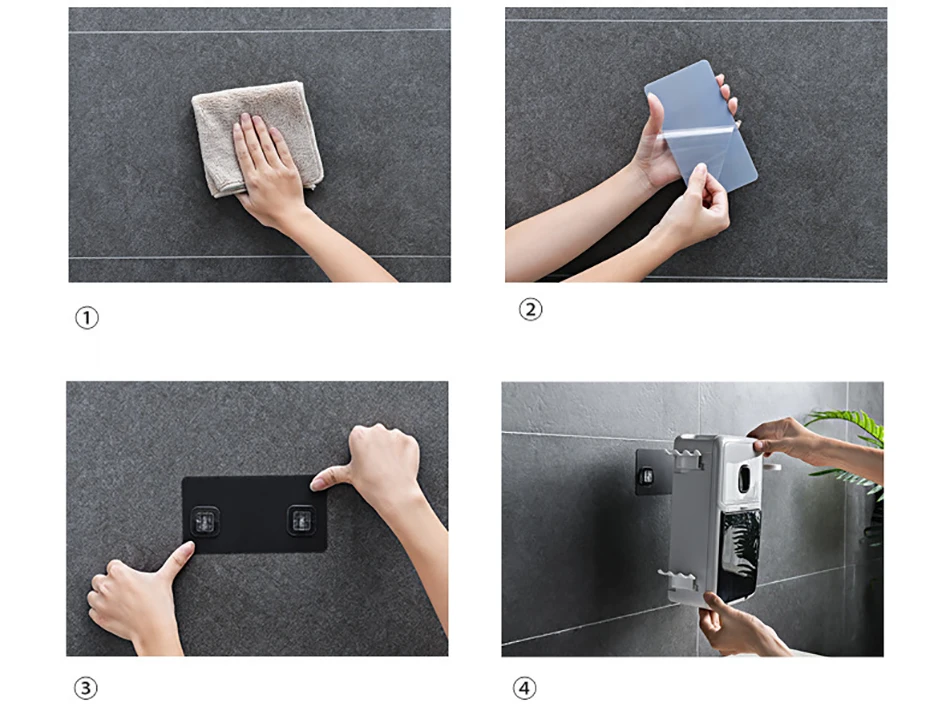 ①

②

③

④