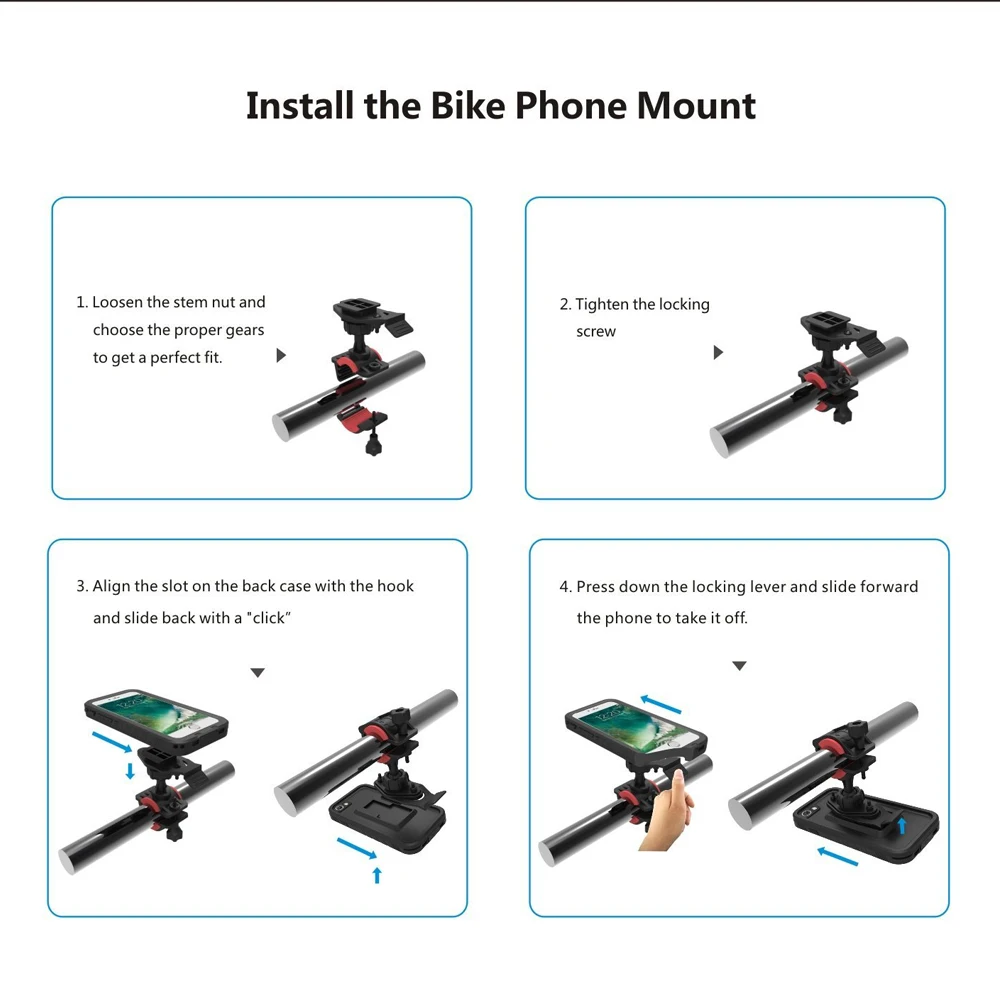 Install the Bike Phone Mount

1. Loosen the stem nut and choose the proper gears to get a perfect fit.

2. Tighten the locking screw

3. Align the slot on the back case with the hook and slide back with a "click"

4. Press down the locking lever and slide forward the phone to take it off.