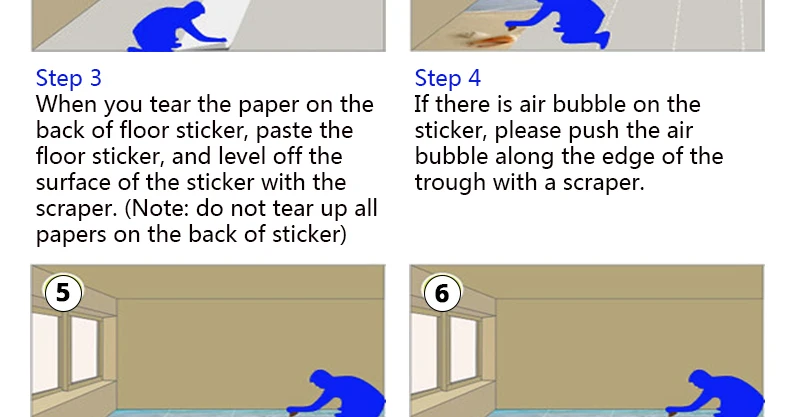 Step 3
When you tear the paper on the back of floor sticker, paste the floor sticker, and level off the surface of the sticker with the scraper. (Note: do not tear up all papers on the back of sticker)

Step 4
If there is air bubble on the sticker, please push the air bubble along the edge of the trough with a scraper.

5

6