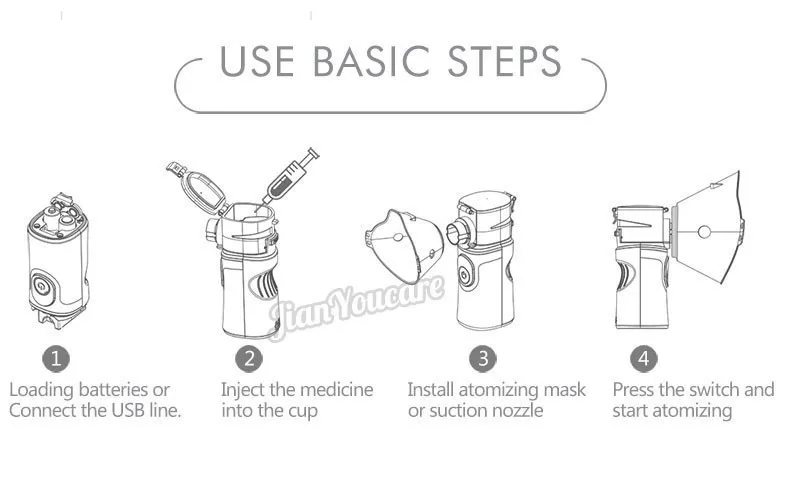 USE BASIC STEPS

JianYoucare

1
Loading batteries or Connect the USB line.

2
Inject the medicine into the cup

3
Install atomizing mask or suction nozzle

4
Press the switch and start atomizing