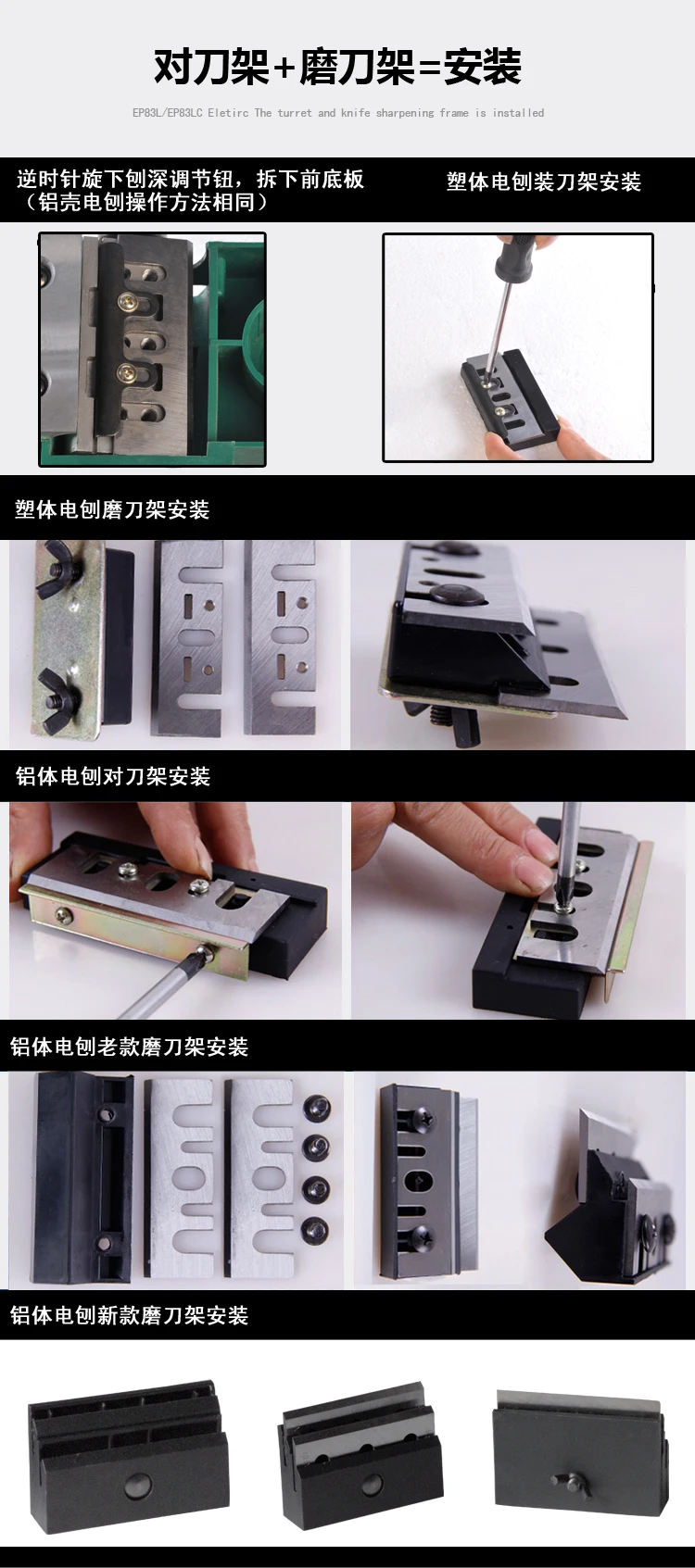 对刀架+磨刀架=安装

EP83L/EP83LC Eletirc The turret and knife sharpening frame is installed

逆时针旋下刨深调节钮，拆下前底板（铝壳电刨操作方法相同）

塑体电刨装刀架安装

塑体电刨磨刀架安装

铝体电刨对刀架安装

铝体电刨老款磨刀架安装

铝体电刨新款磨刀架安装