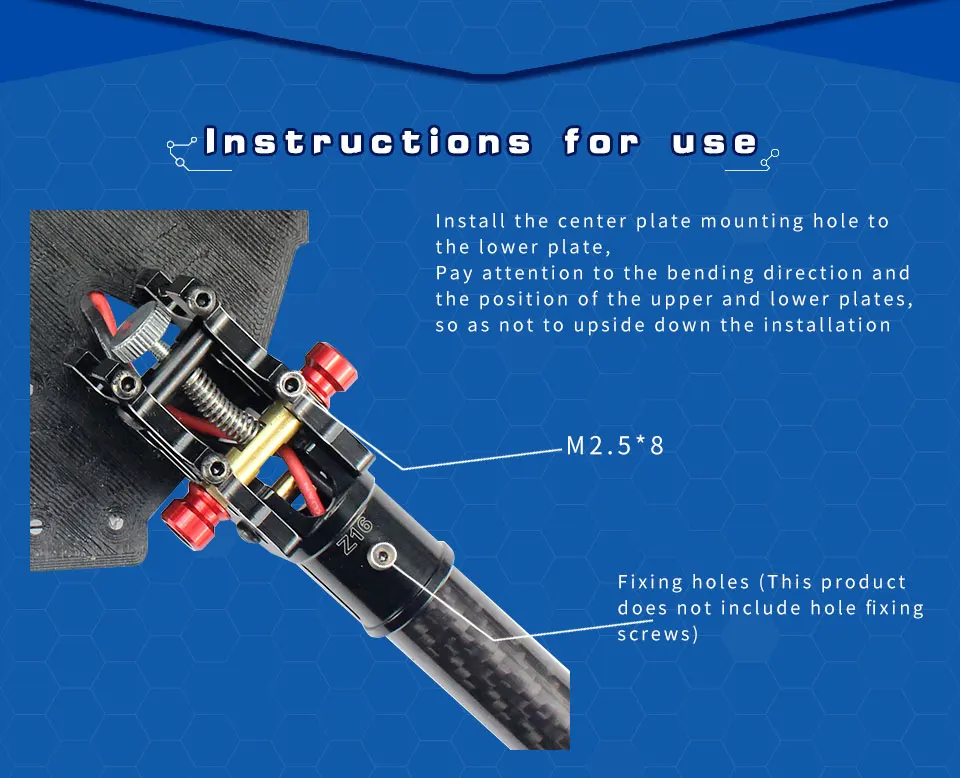 Instructions for use

Install the center plate mounting hole to the lower plate,
Pay attention to the bending direction and the position of the upper and lower plates, so as not to upside down the installation

M2.5*8

Z16

Fixing holes (This product does not include hole fixing screws)