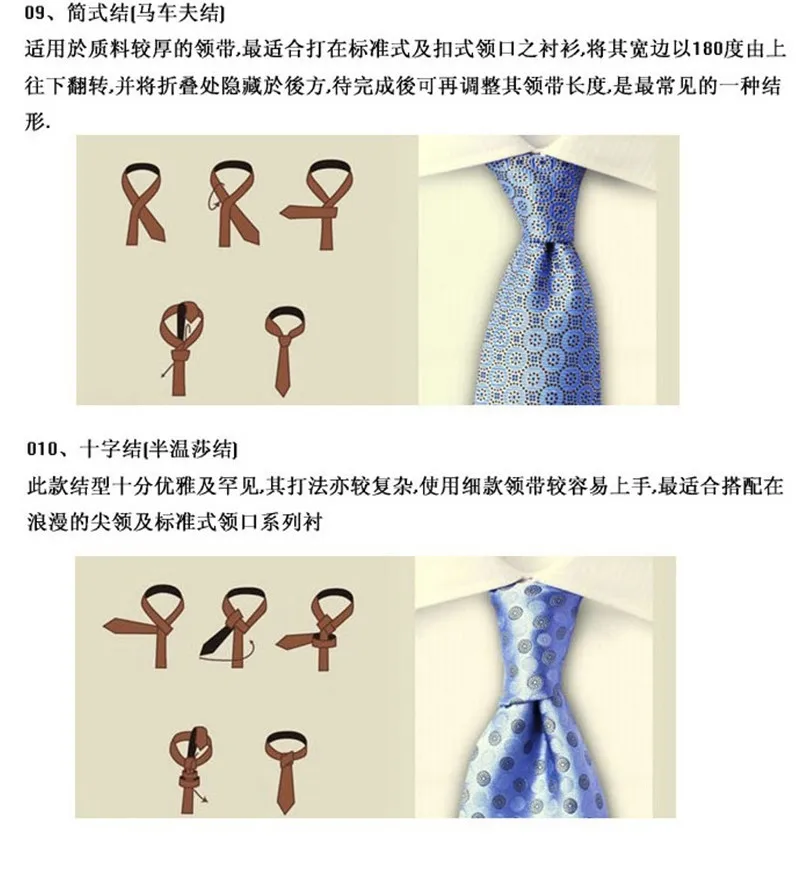 09、简式结(马车夫结)
适用於质料较厚的领带,最适合打在标准式及扣式领口之衬衫,将其宽边以180度由上往下翻转,并将折叠处隐藏於後方,待完成後可再调整其领带长度,是最常见的一种结形.

010、十字结(半温莎结)
此款结型十分优雅及罕见,其打法亦较复杂,使用细款领带较容易上手,最适合搭配在浪漫的尖领及标准式领口系列衬